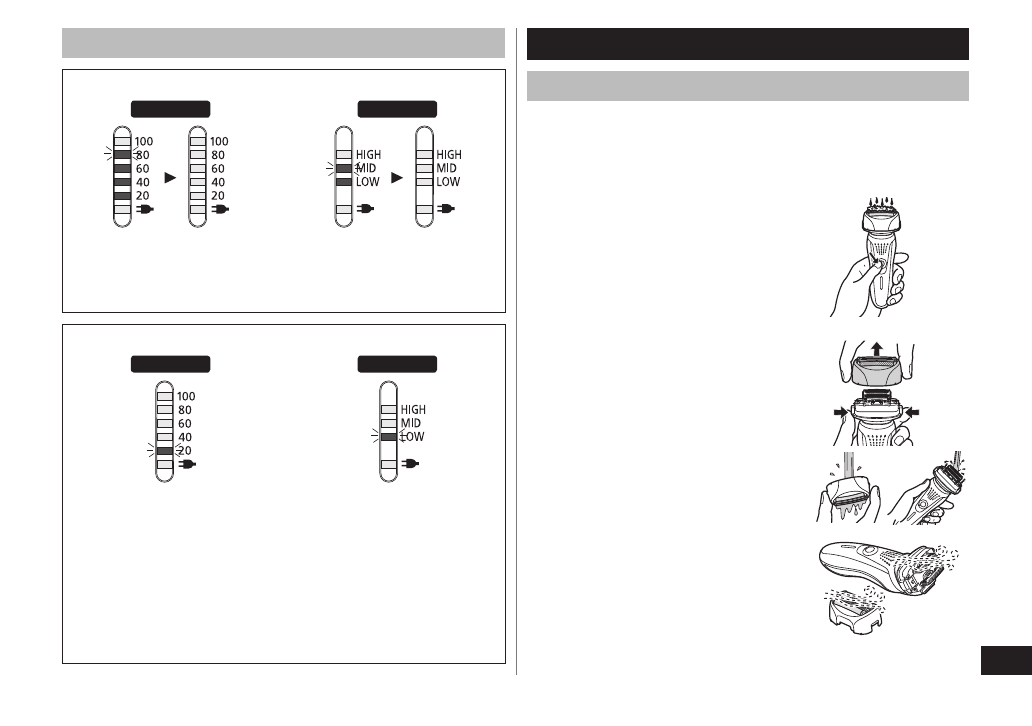 100
80
60
40
20

100
80
60
40
20

HIGH
MID
LOW

HIGH
MID
LOW

100
80
60
40
20

HIGH
MID
LOW