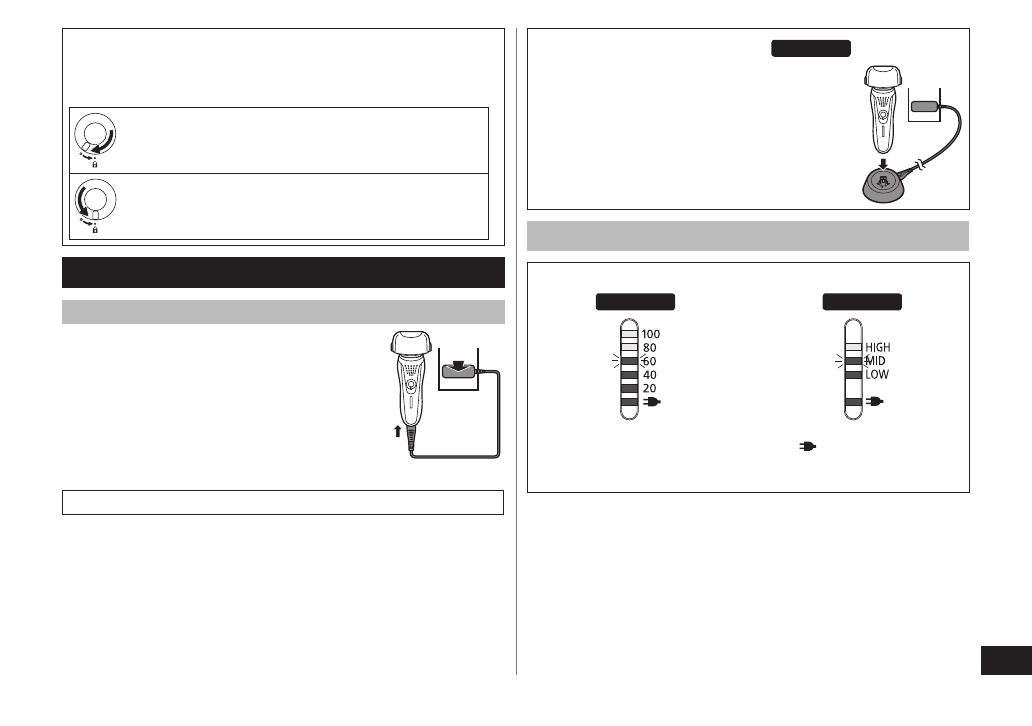 100
80
60
40
20

HIGH
MID
LOW