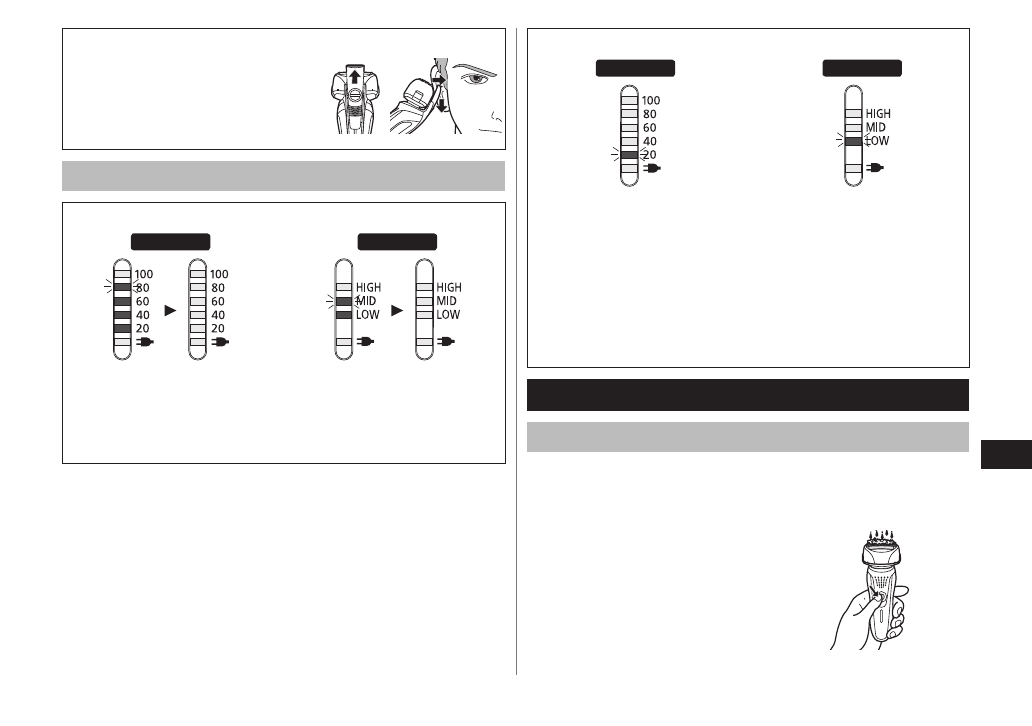 100
80
60
40
20

100
80
60
40
20

HIGH
MID
LOW

HIGH
MID
LOW

100
80
60
40
20

HIGH
MID
LOW