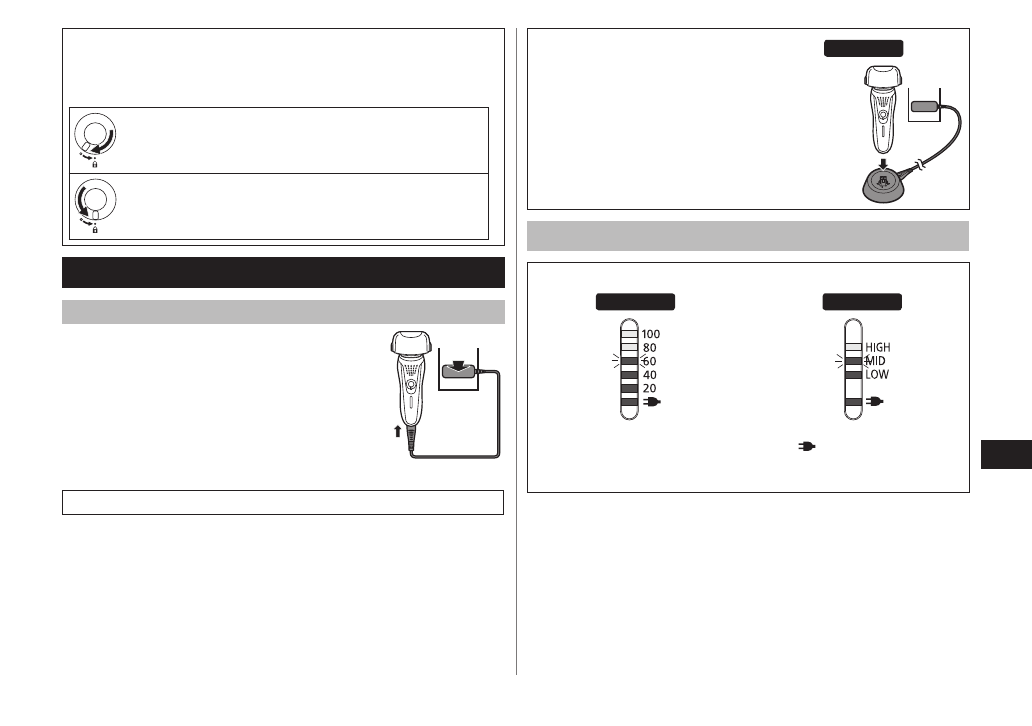 100
80
60
40
20

HIGH
MID
LOW