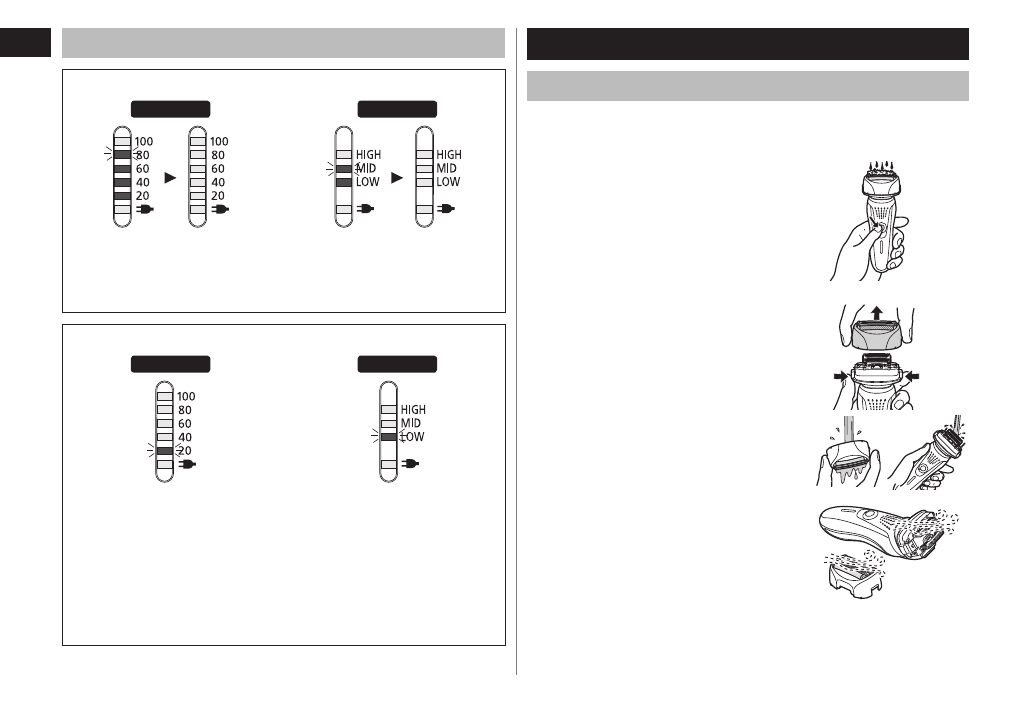 100
80
60
40
20

100
80
60
40
20

HIGH
MID
LOW

HIGH
MID
LOW

100
80
60
40
20

HIGH
MID
LOW