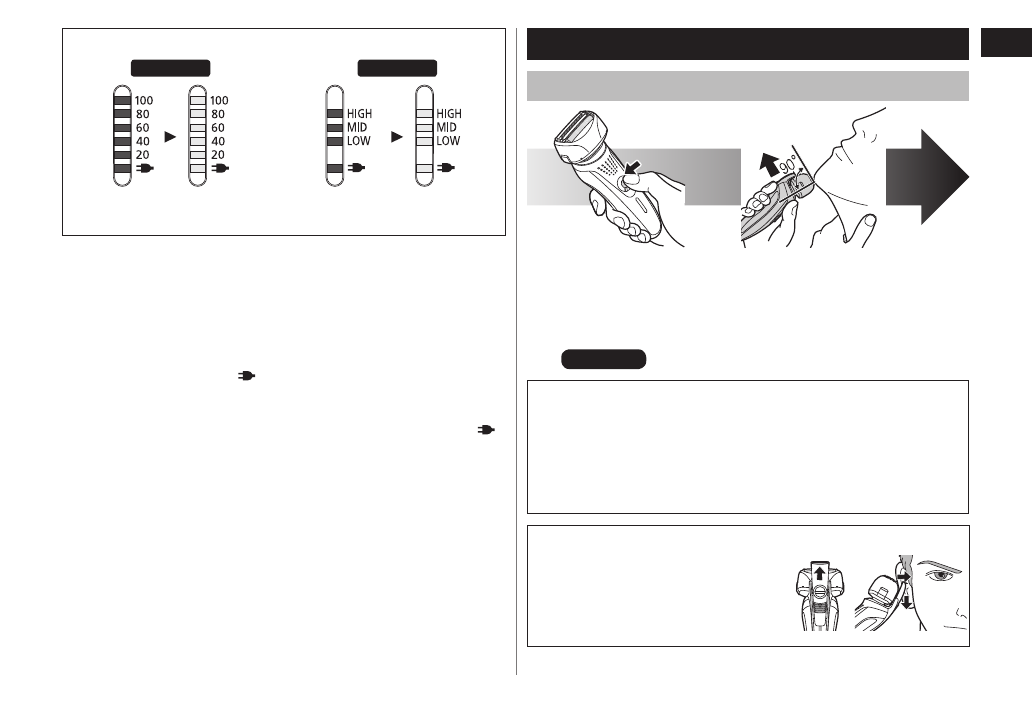 100
80
60
40
20

100
80
60
40
20

HIGH
MID
LOW

HIGH
MID
LOW

90°