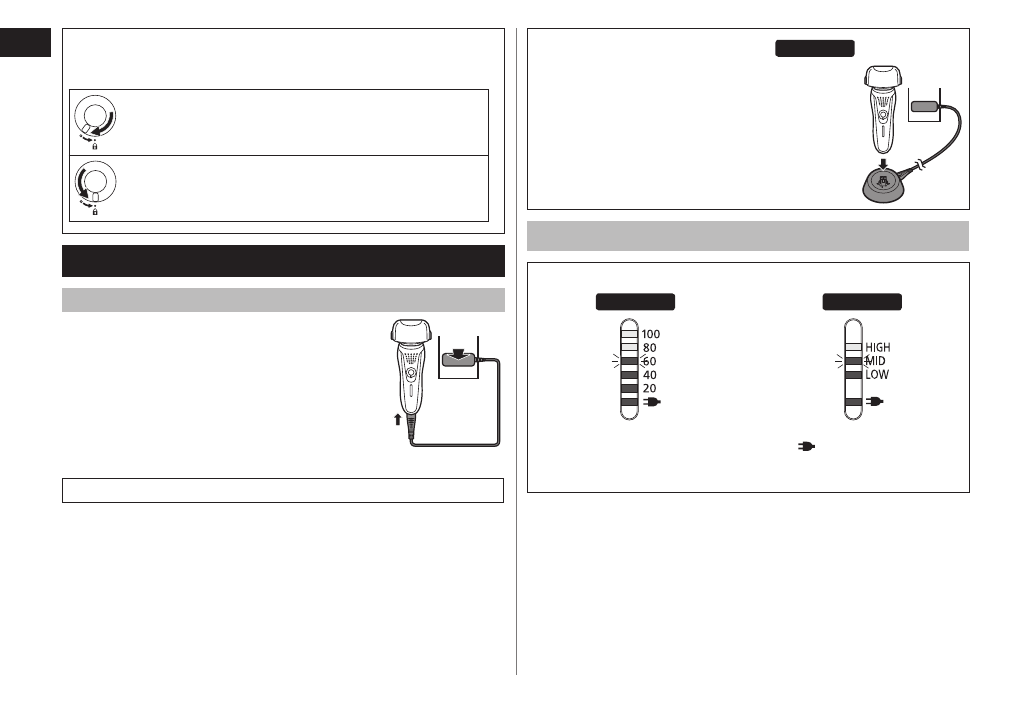 100
80
60
40
20

HIGH
MID
LOW