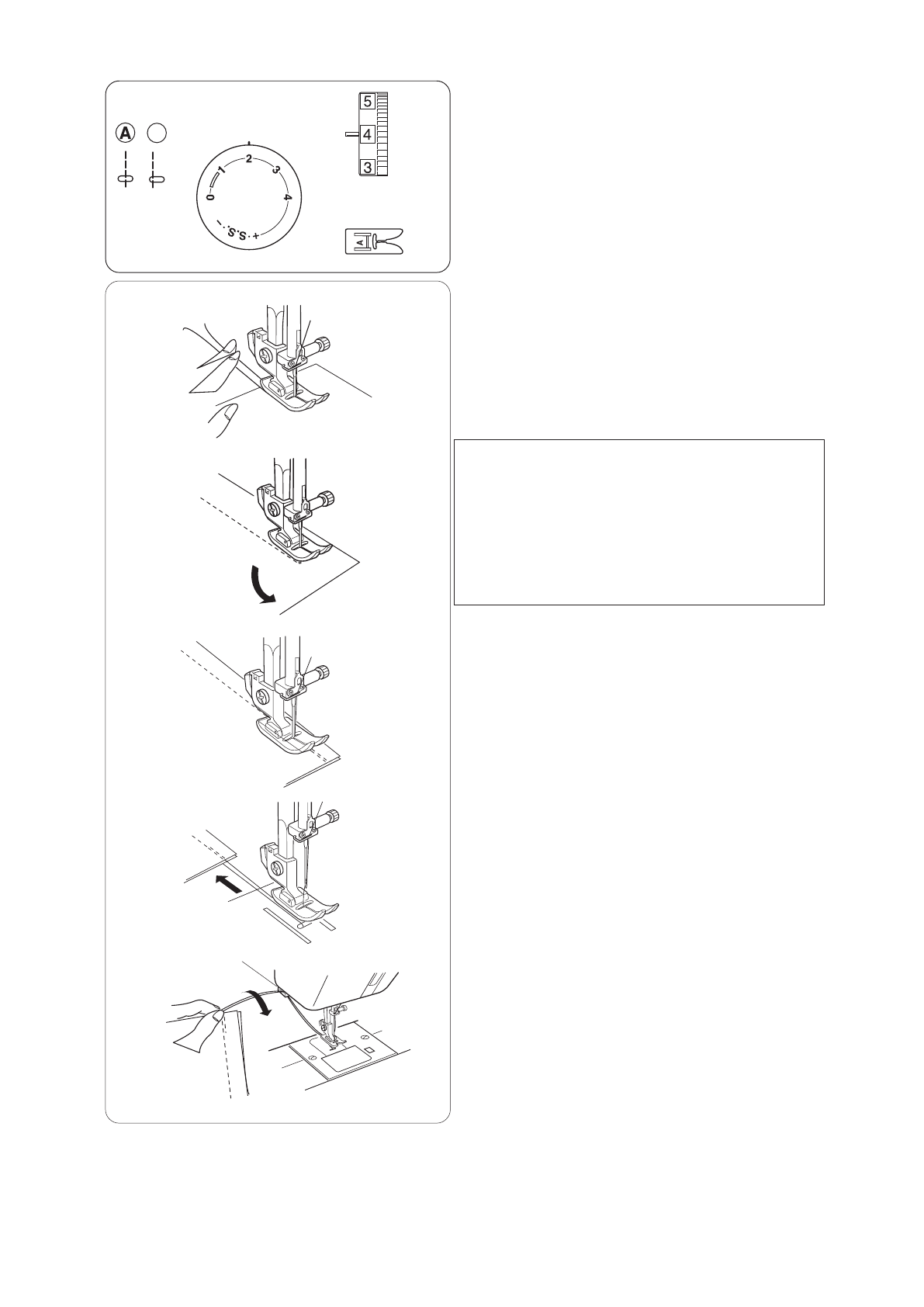 A

0 1 2 3 4 + S.S. -

5
4
3

A