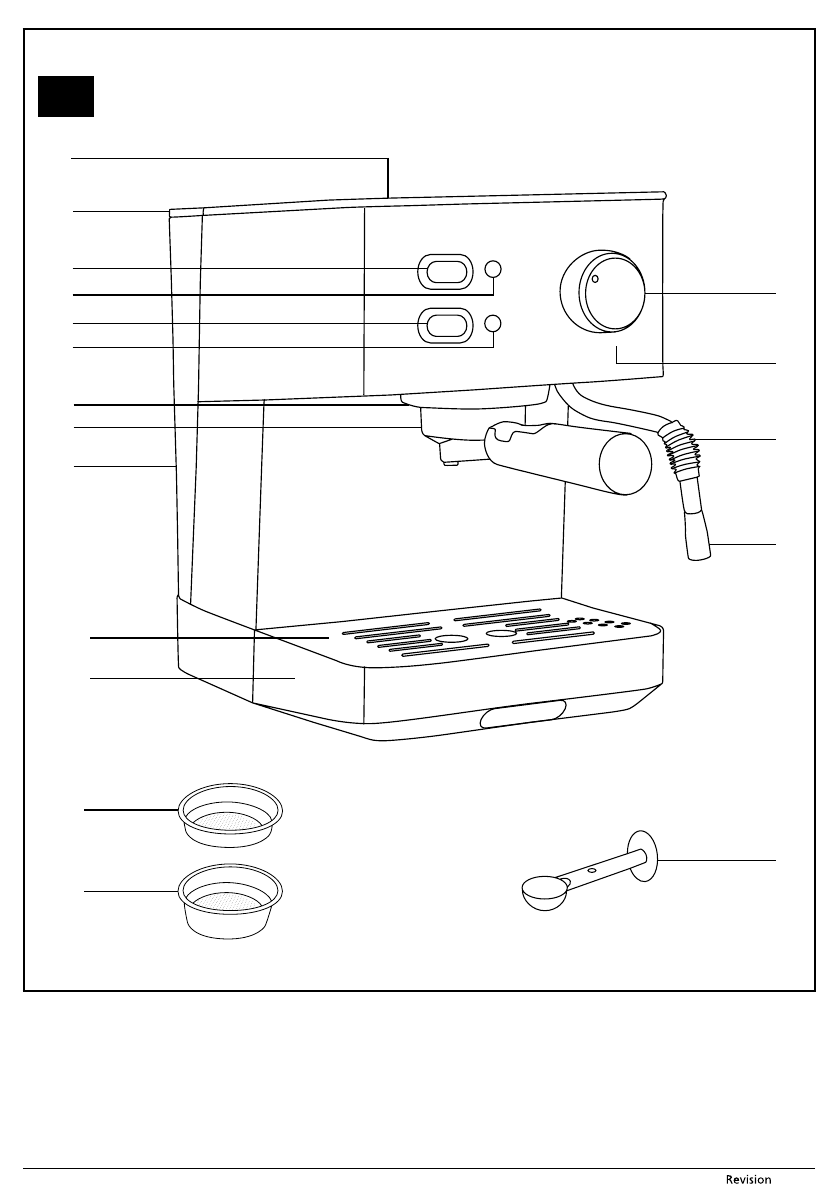 Revision