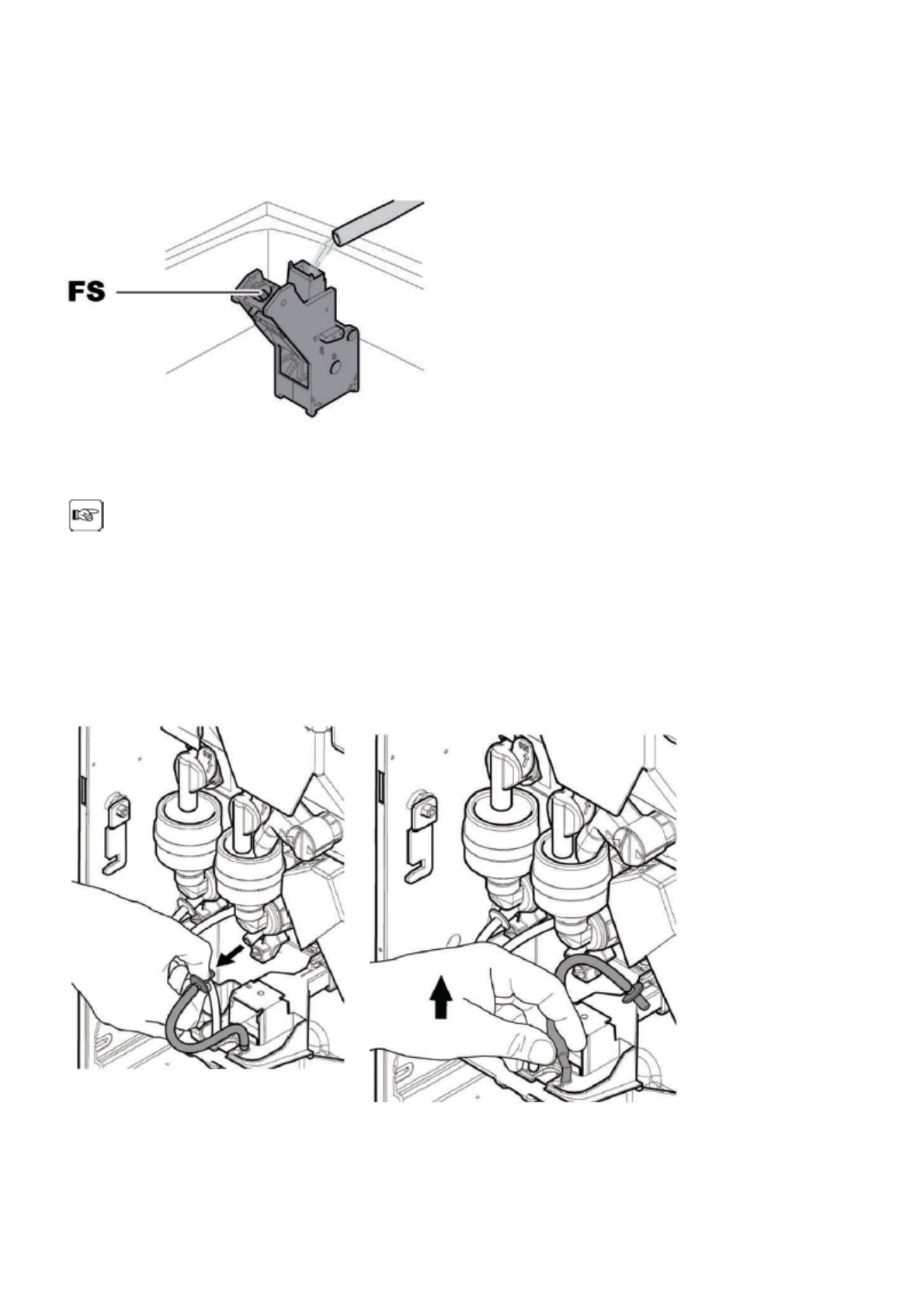 FS