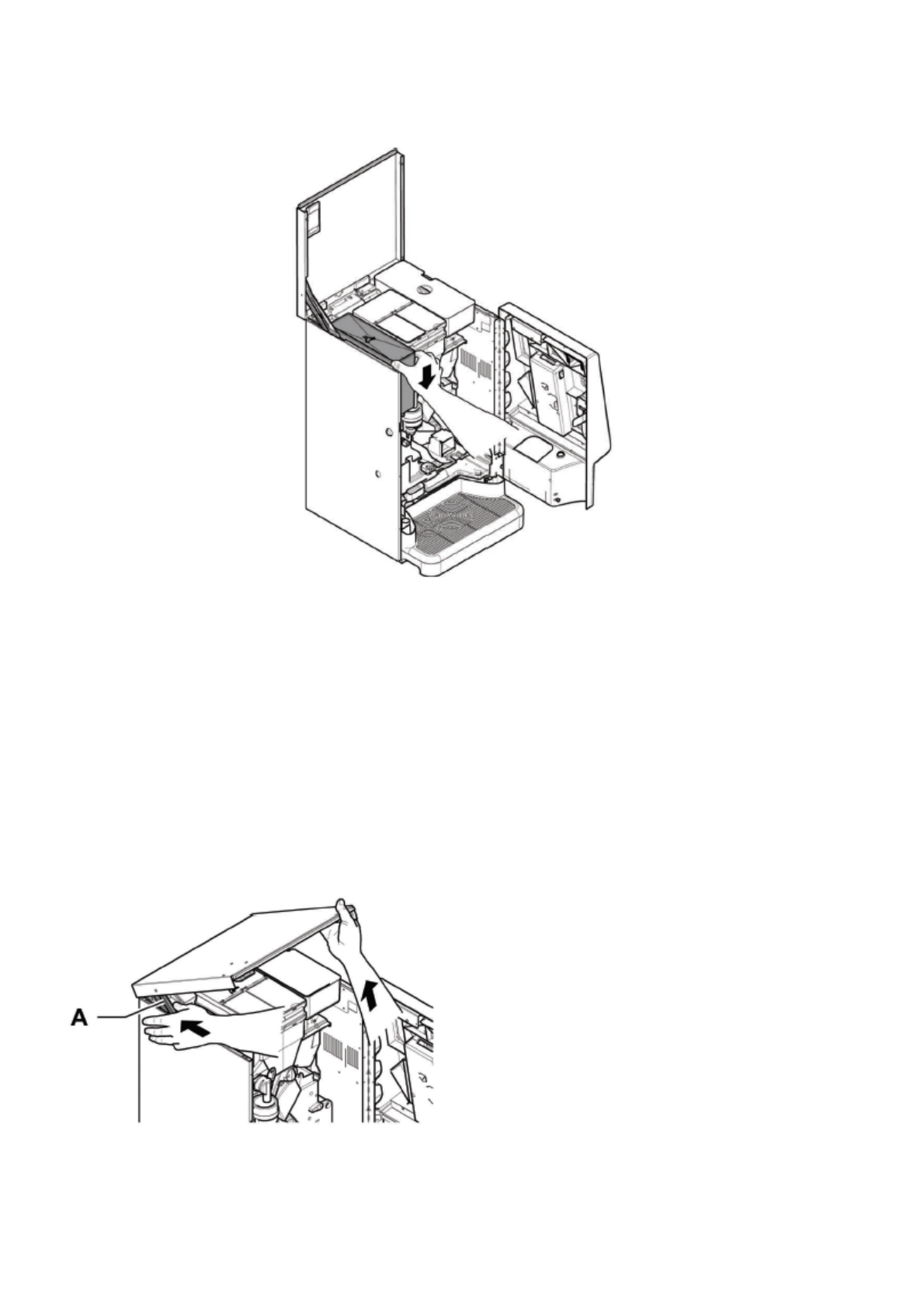 A