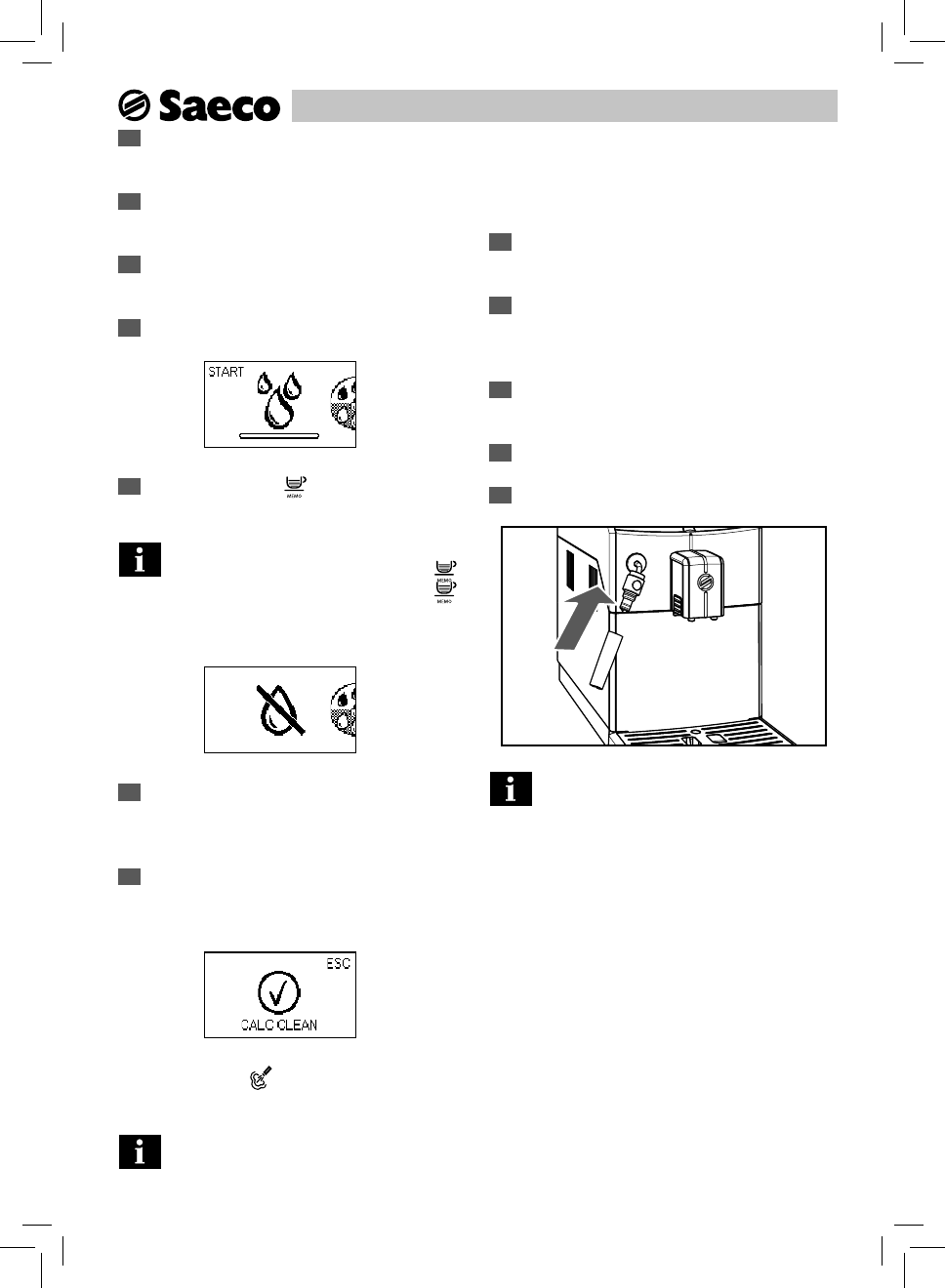 Saeco

START

MEMO

MEMO

MEMO

ESC

CALC CLEAN