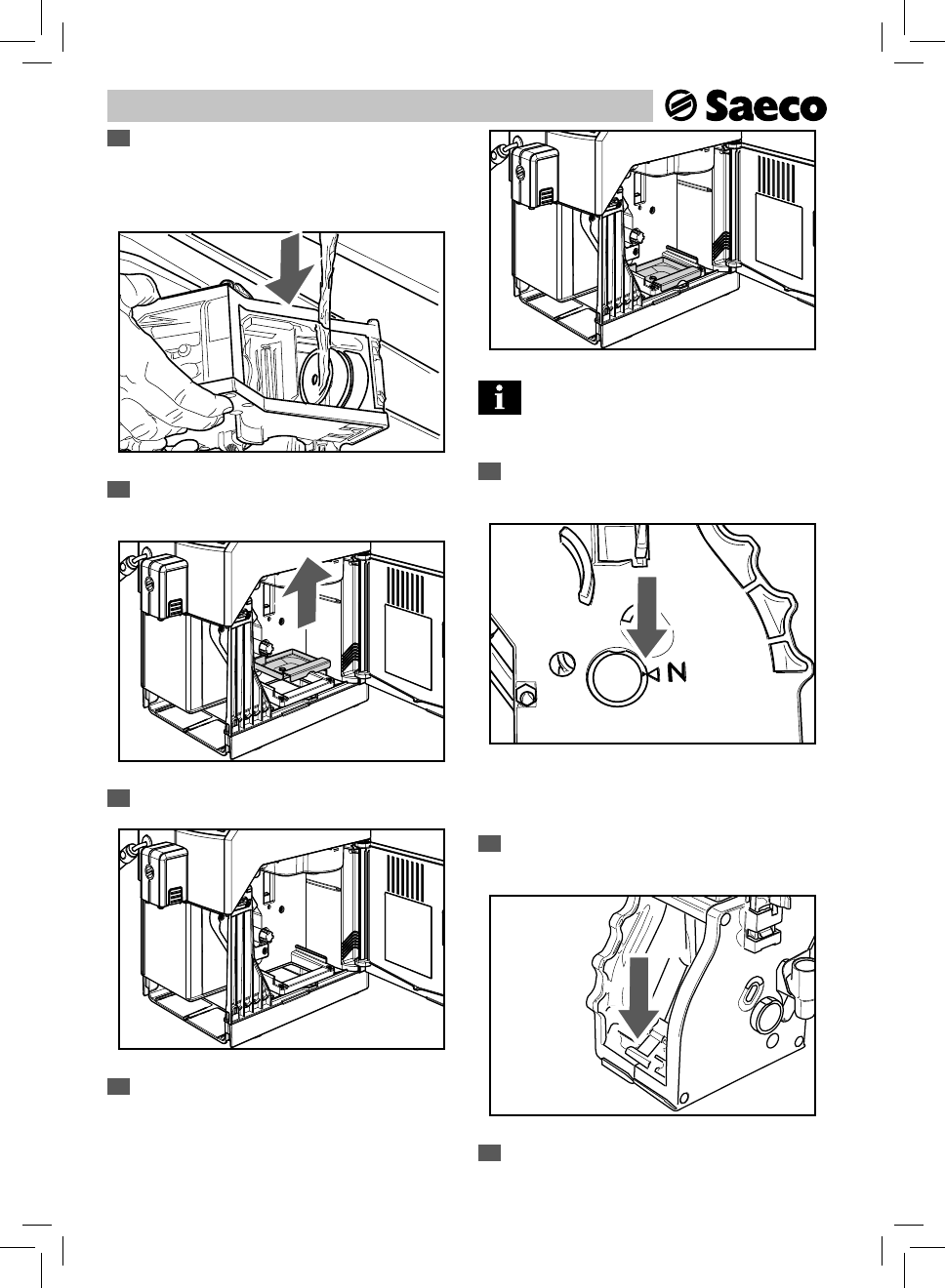 Saeco

N