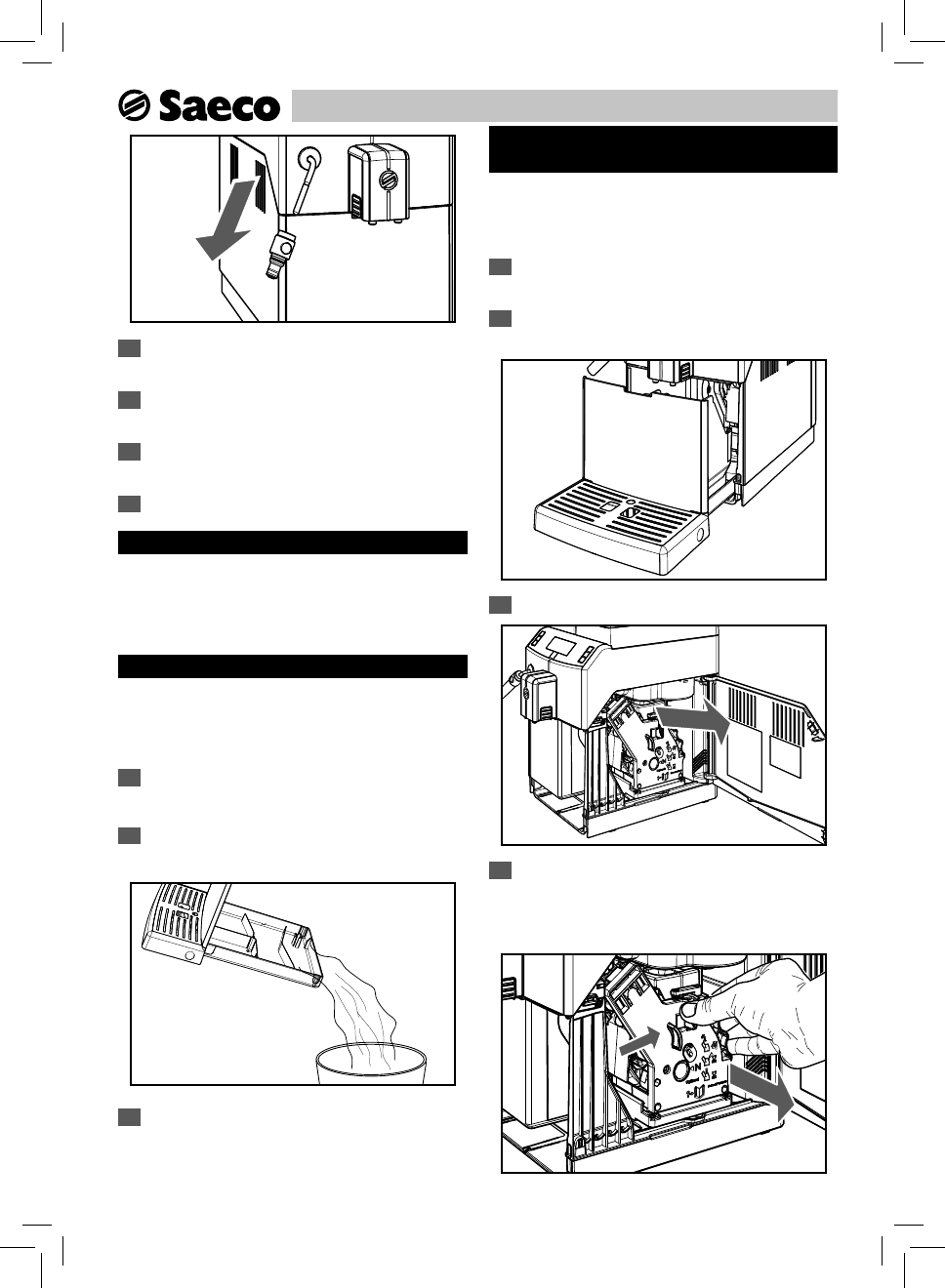 Saeco