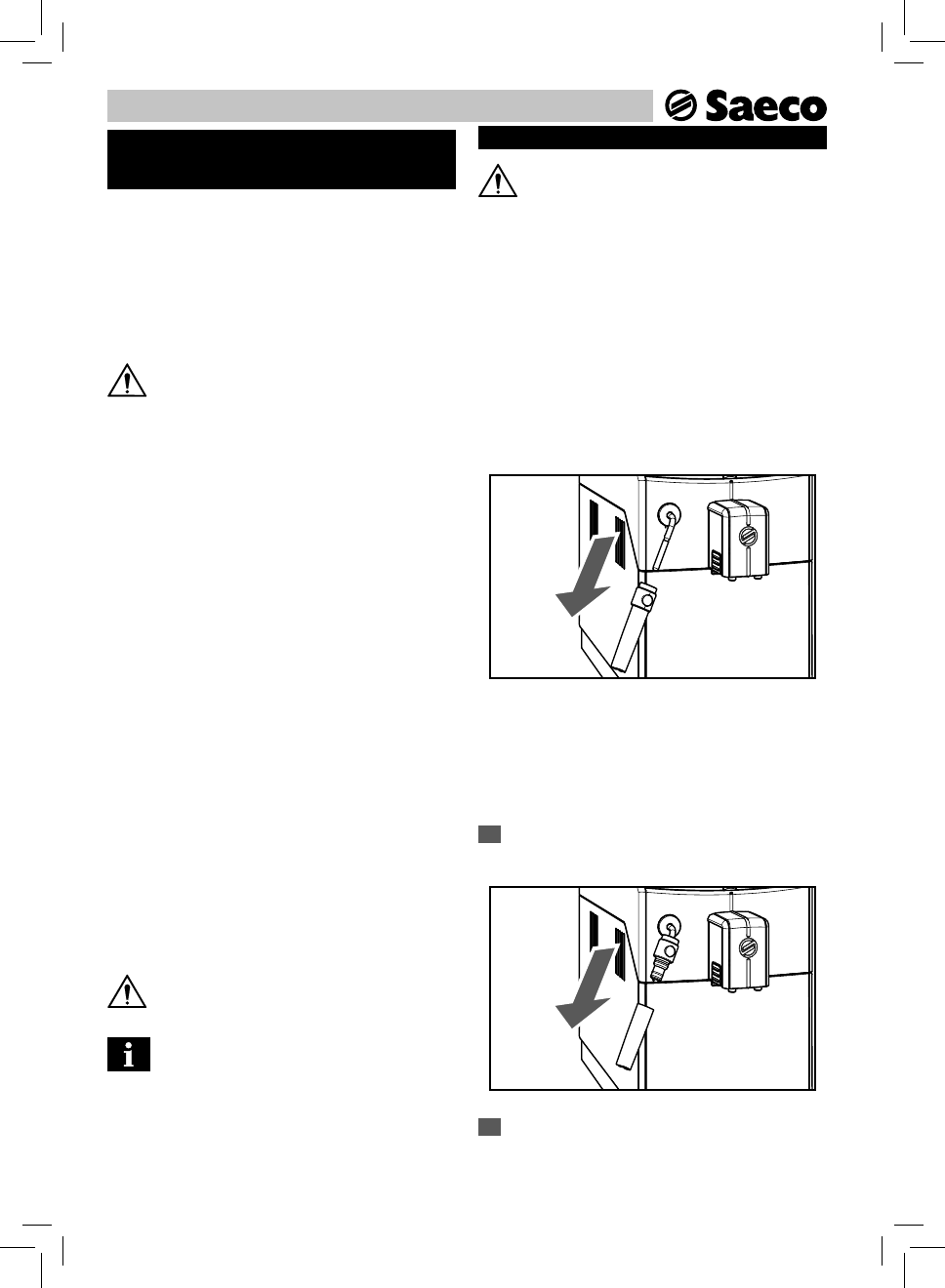 Saeco