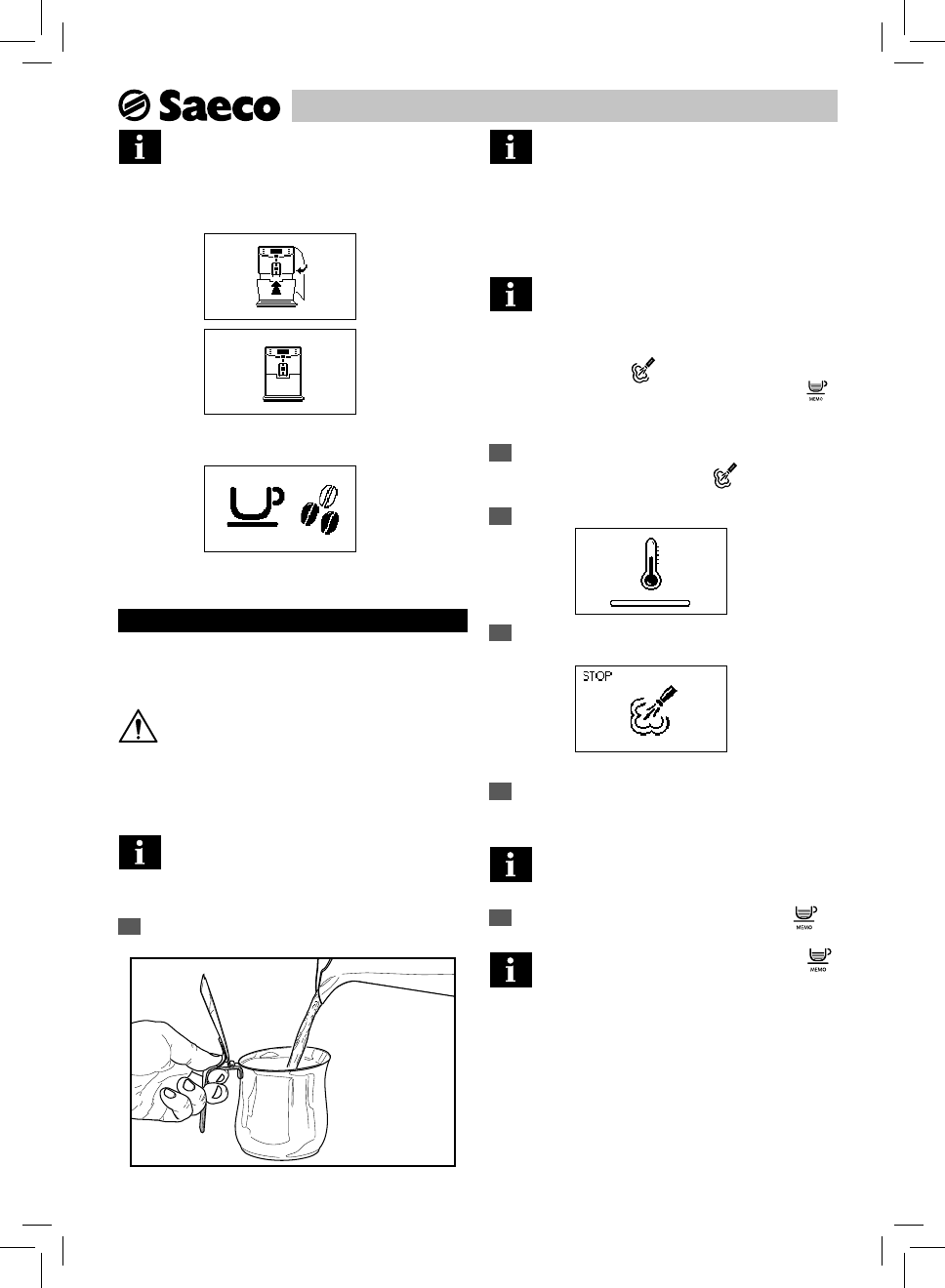 Saeco

STOP

MEMO

MEMO

MEMO