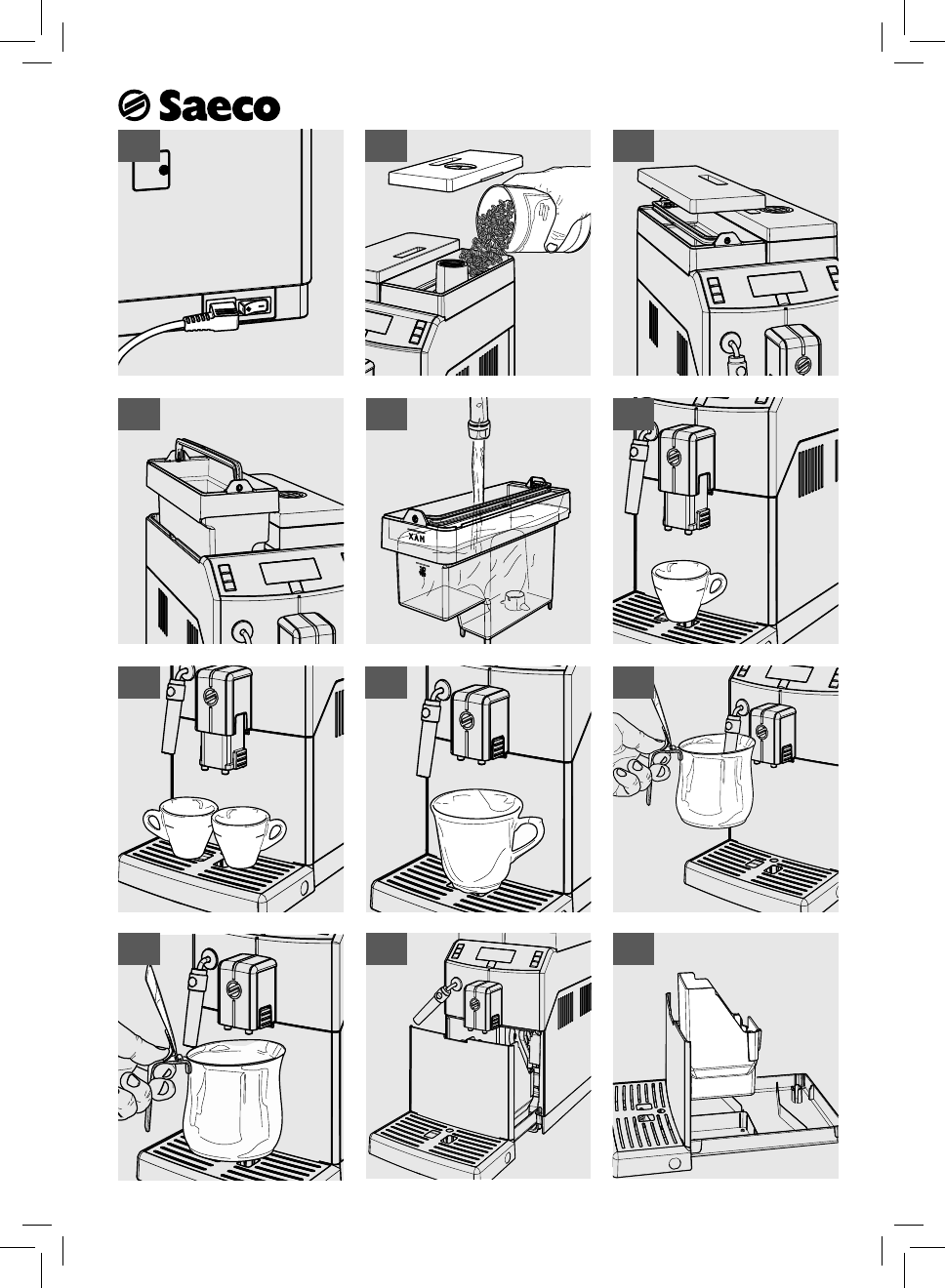 Saeco

MAX