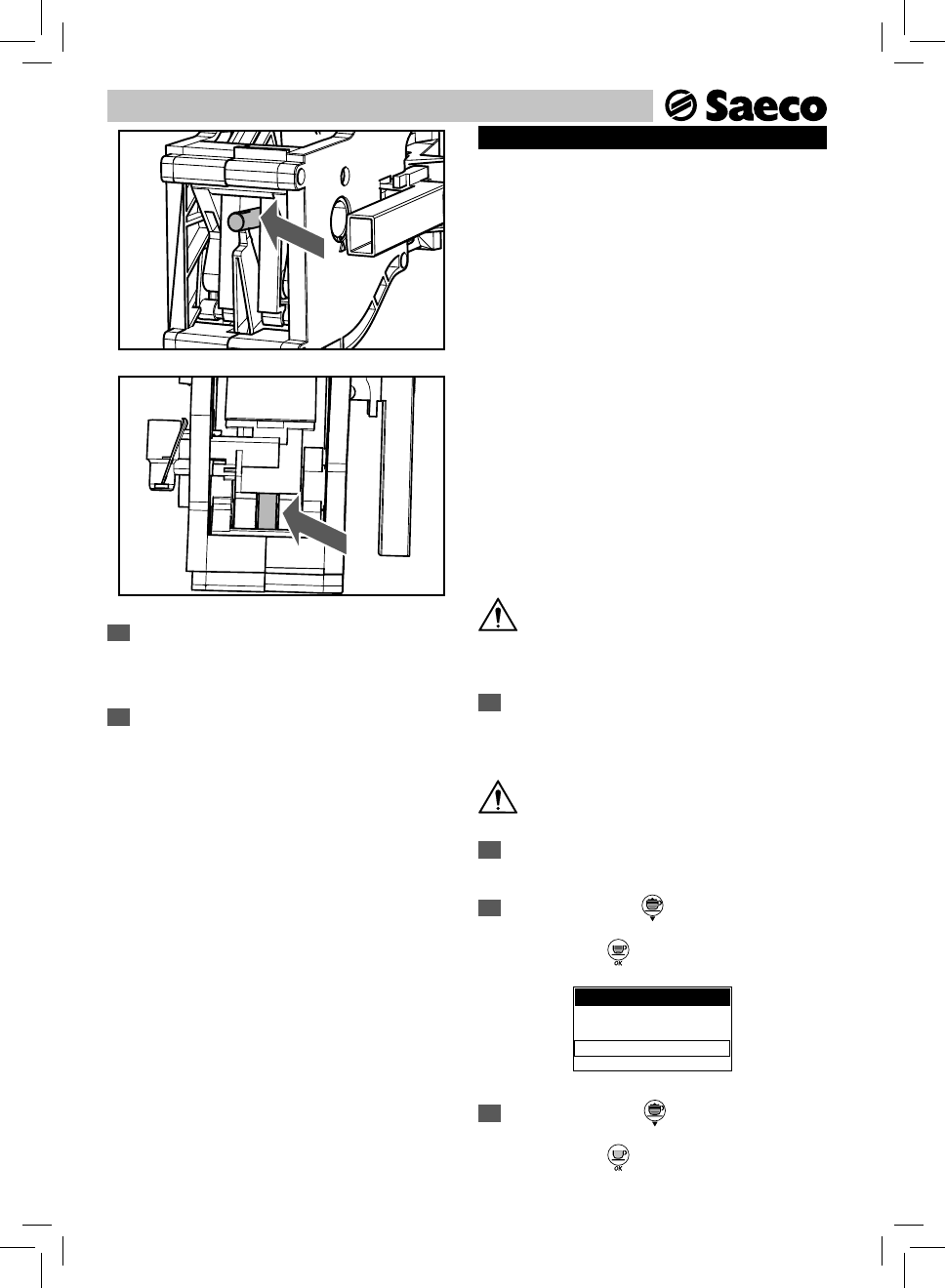 Saeco

OK

OK