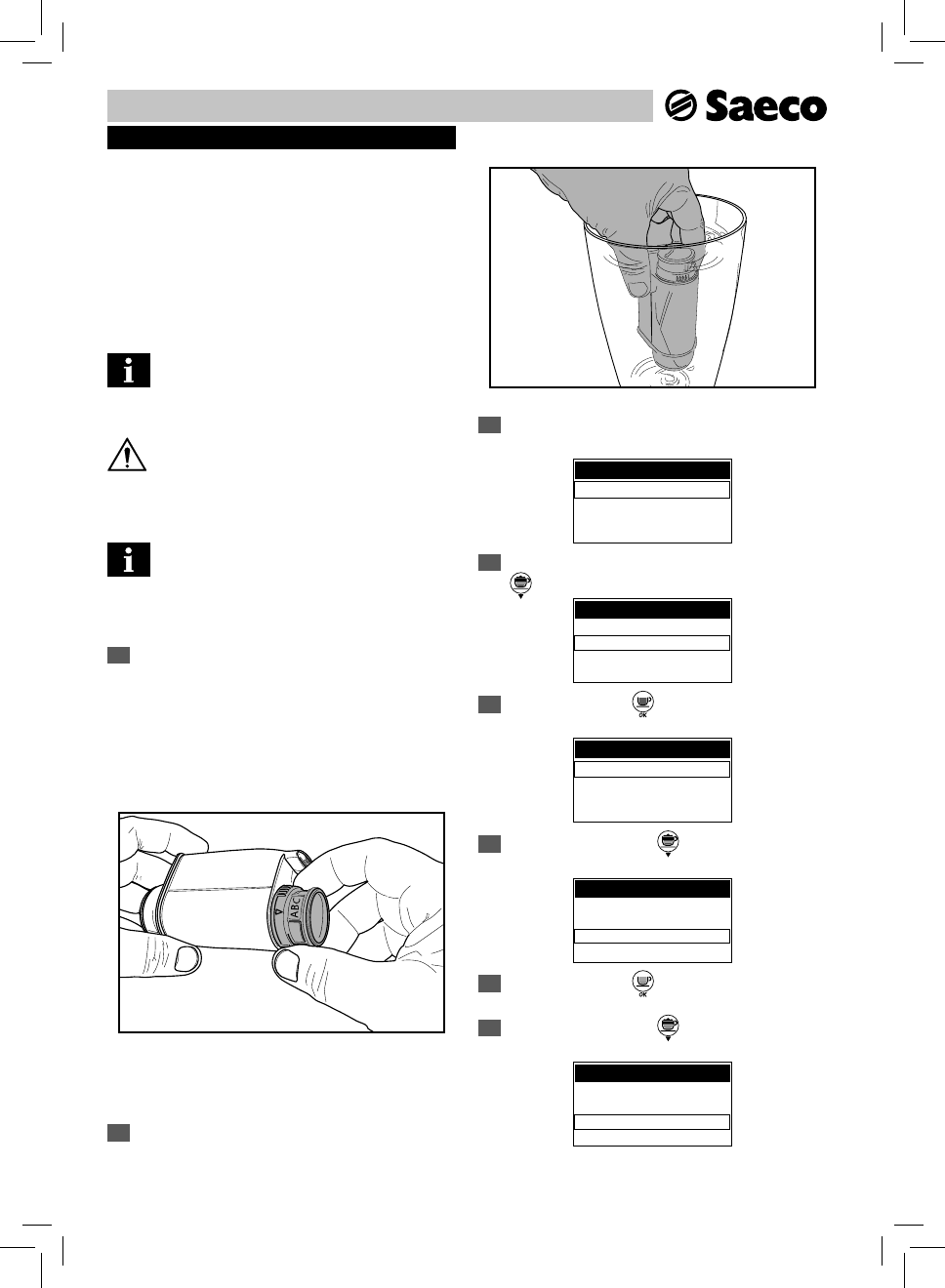 Saeco

ABC

OK

OK