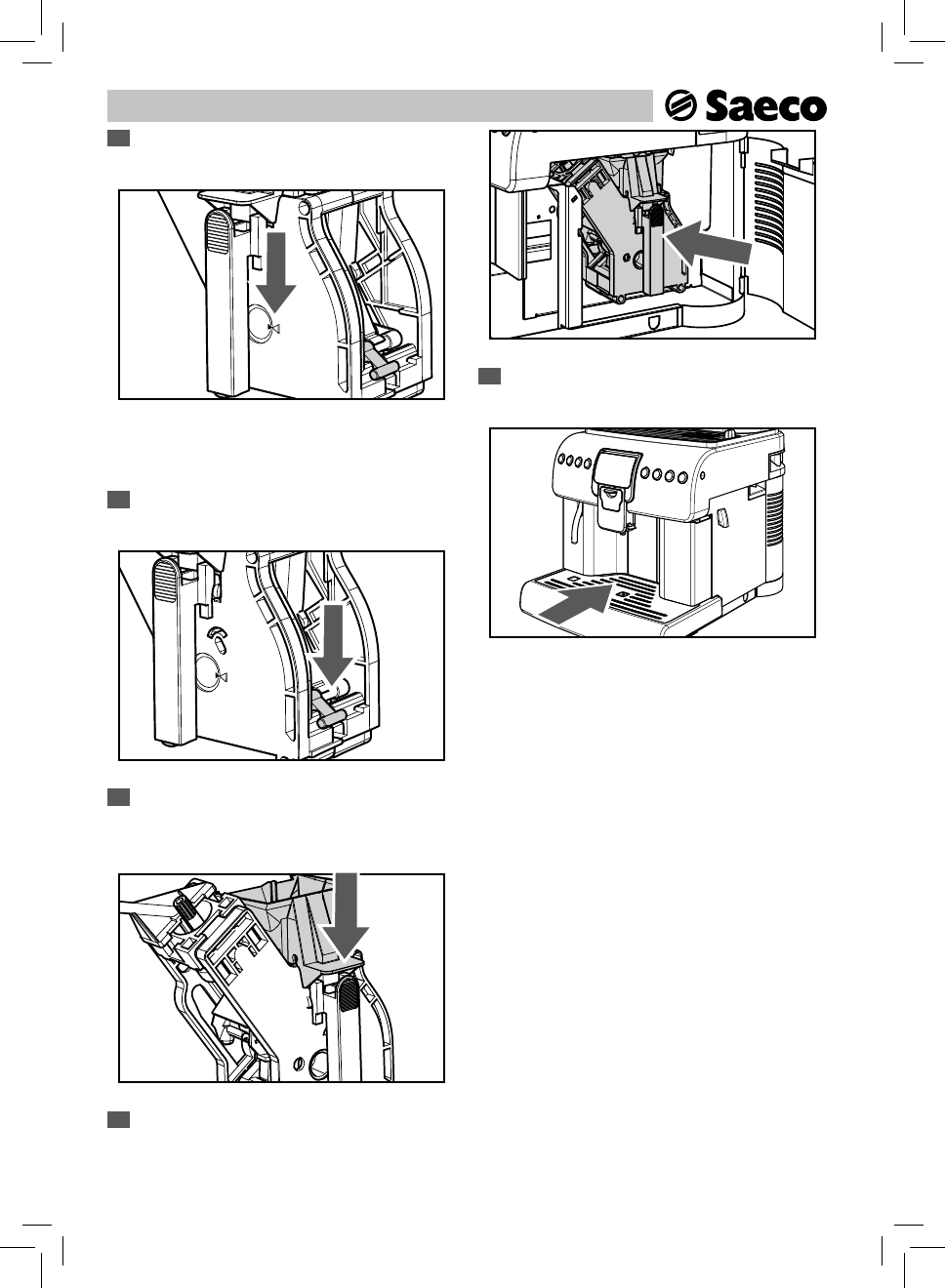 Saeco