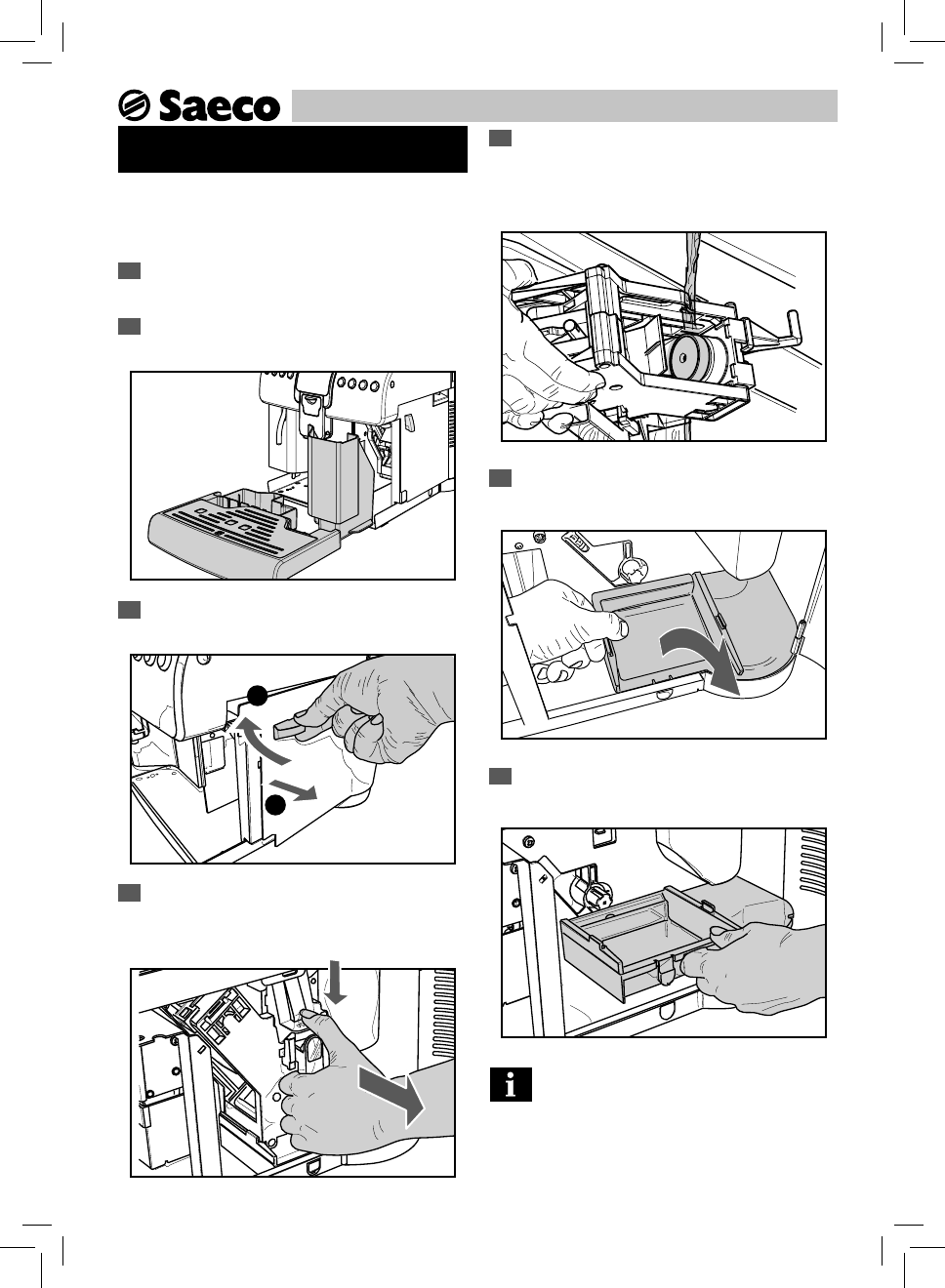 Saeco