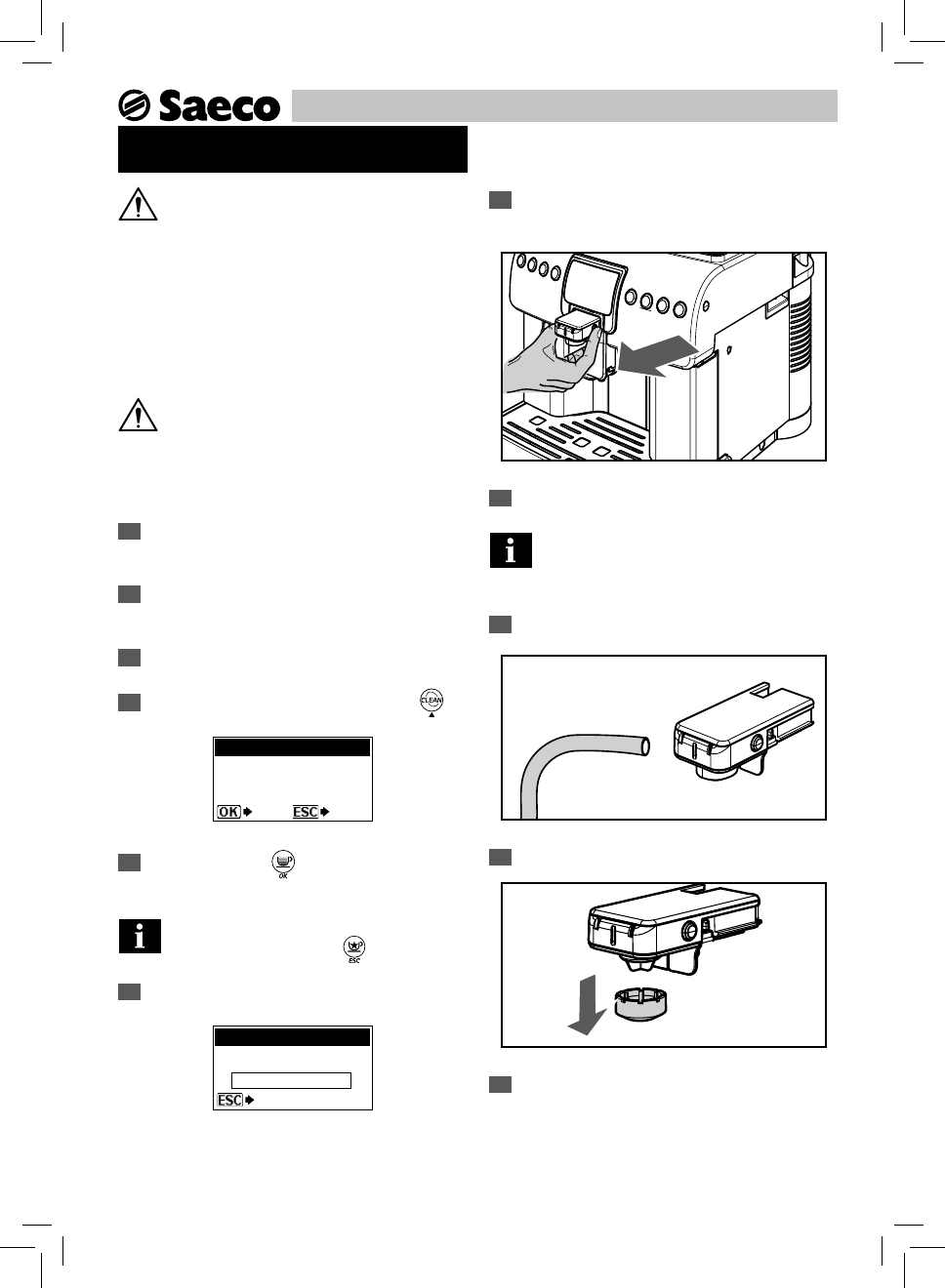 Saeco

CLEAN

OK

ESC

P
OK

P
ESC

ESC