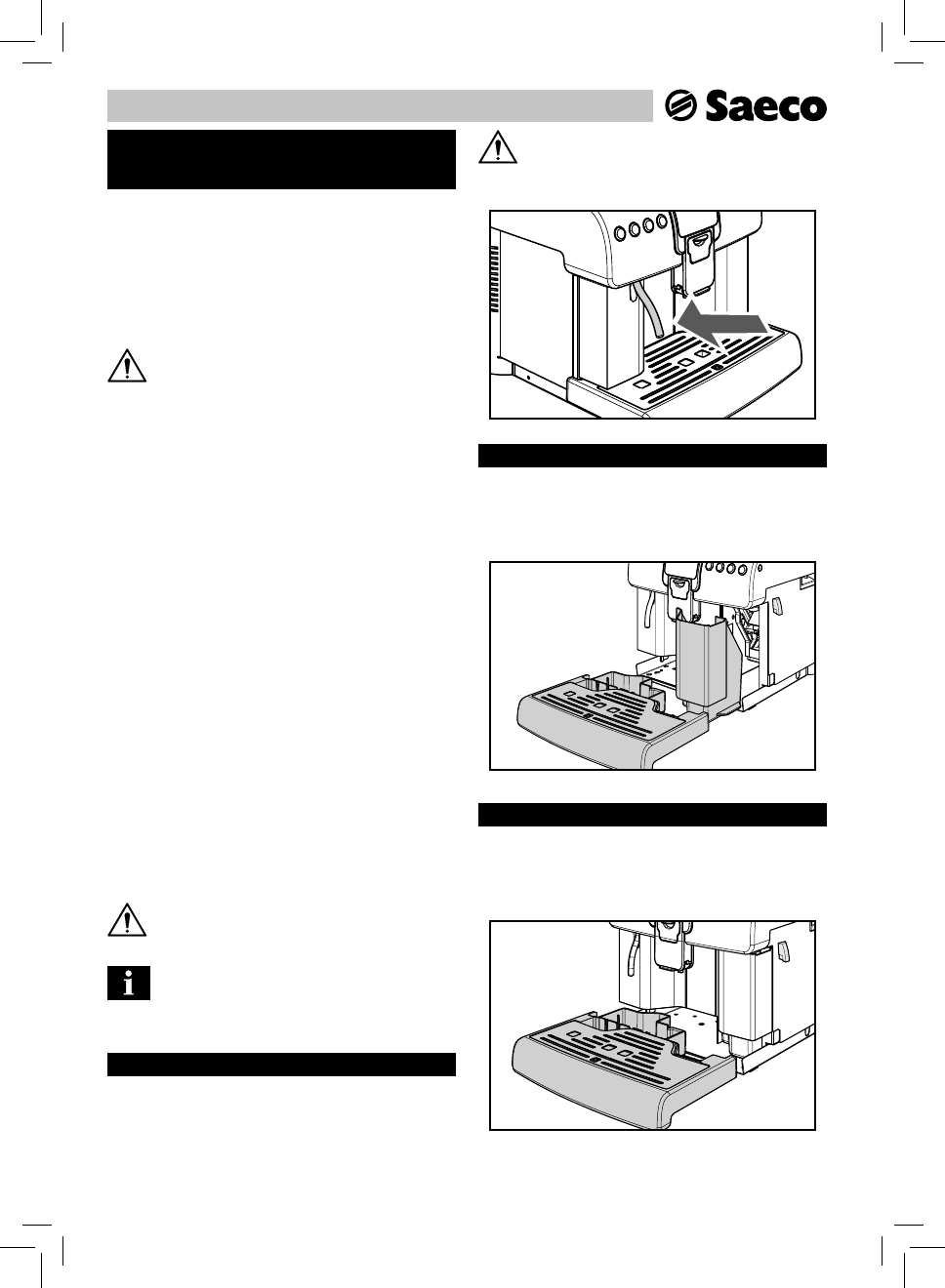 Saeco