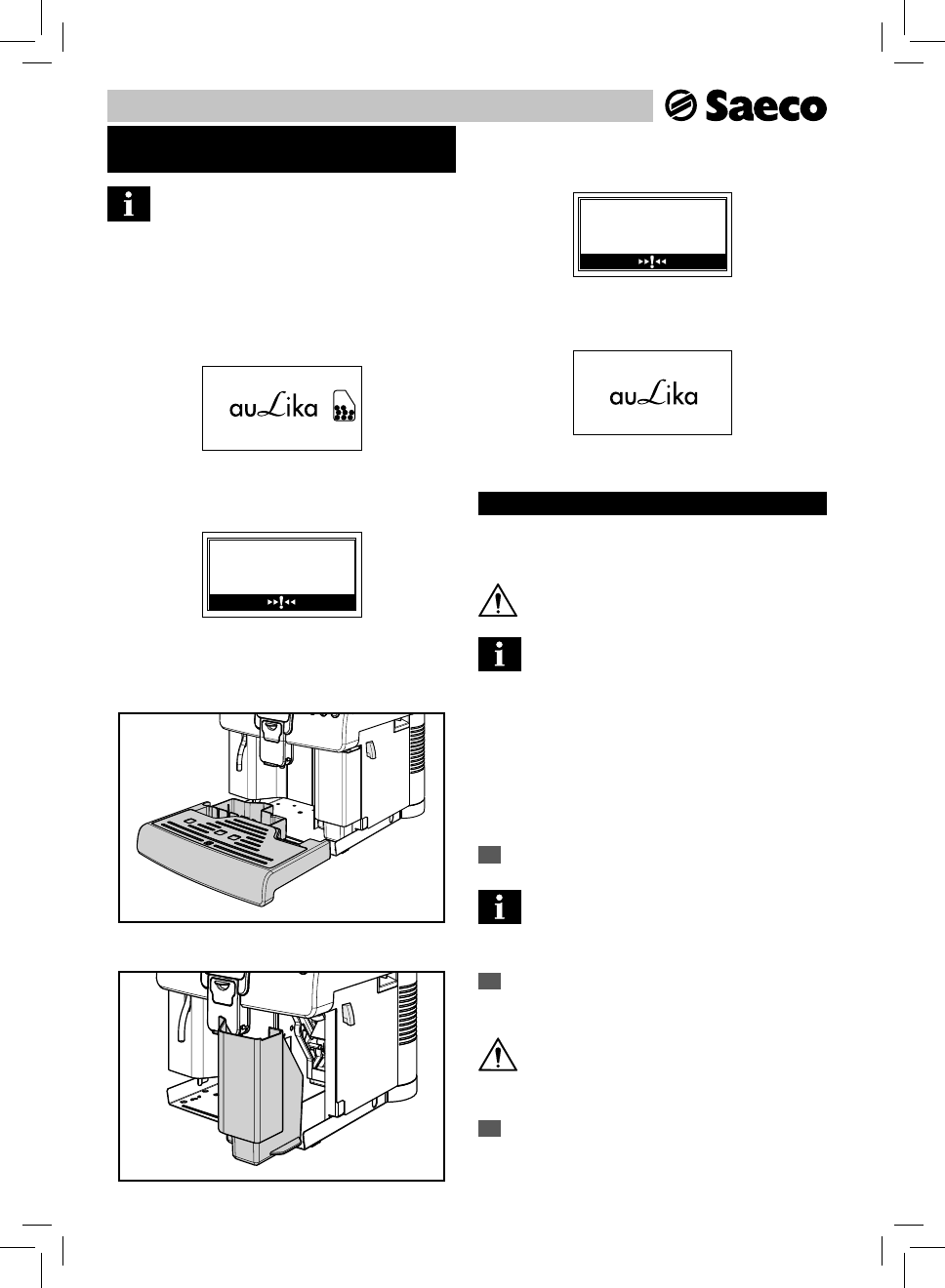 Saeco

auLika

auLika