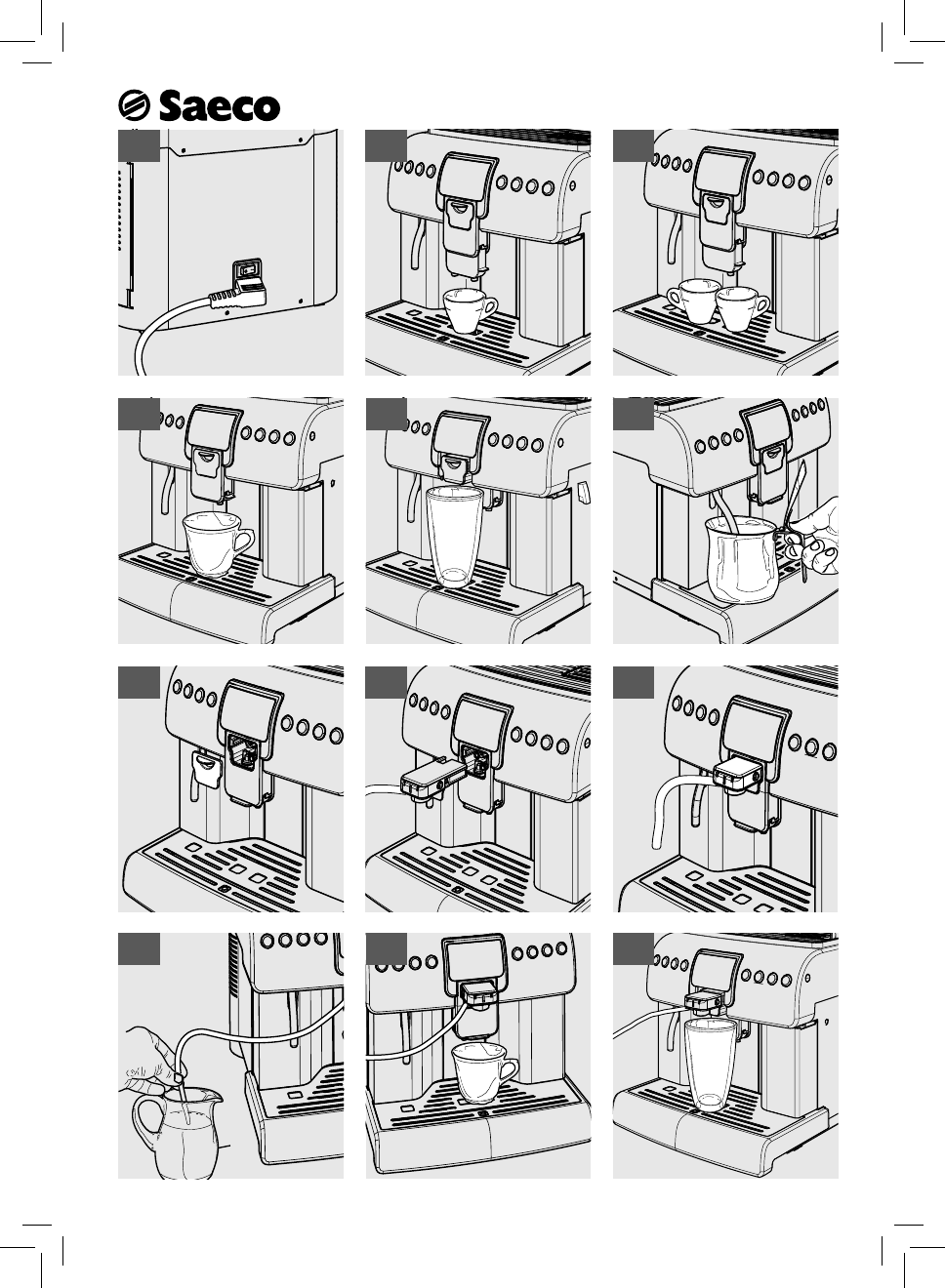 Saeco