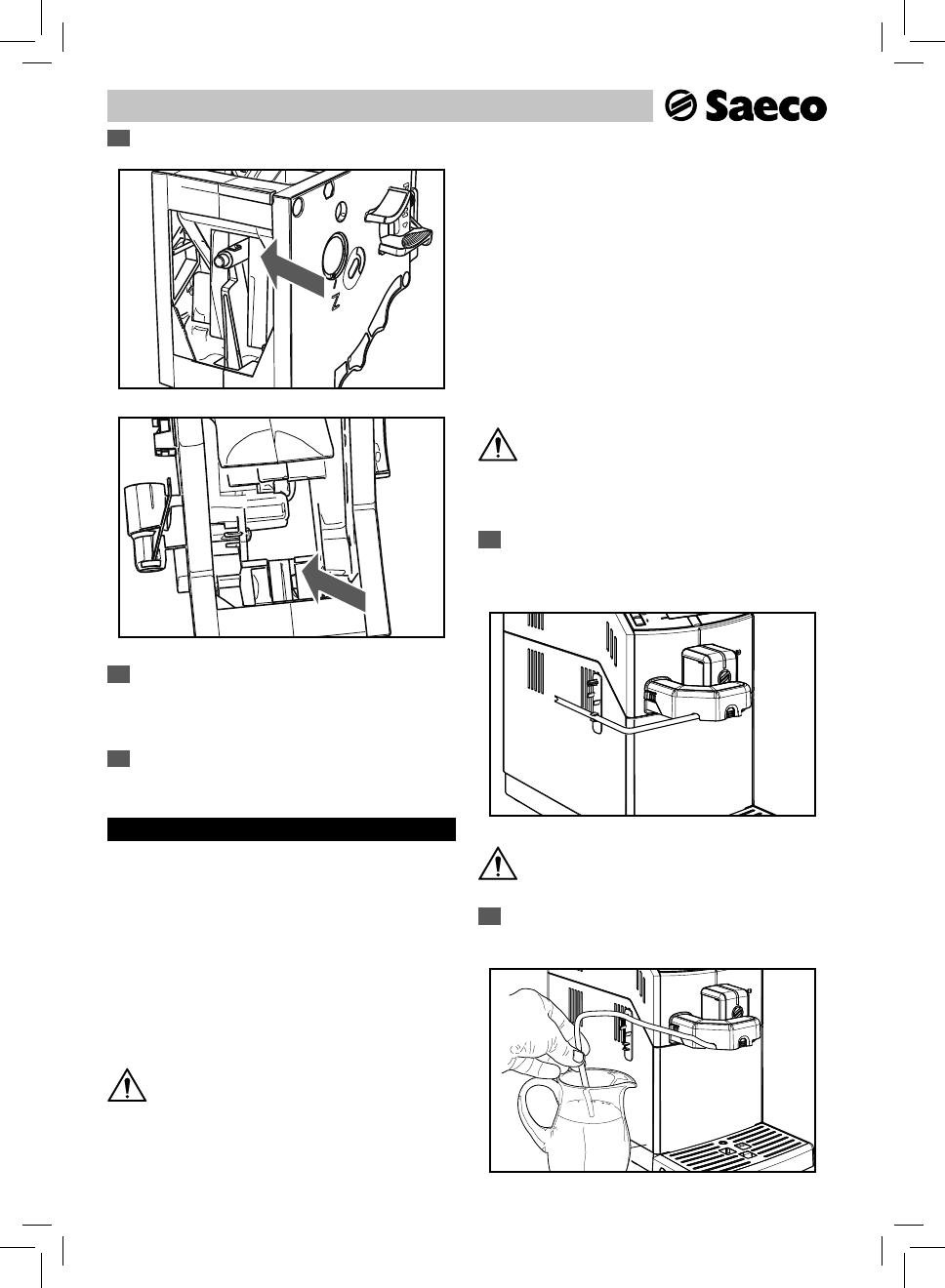 Saeco

Z