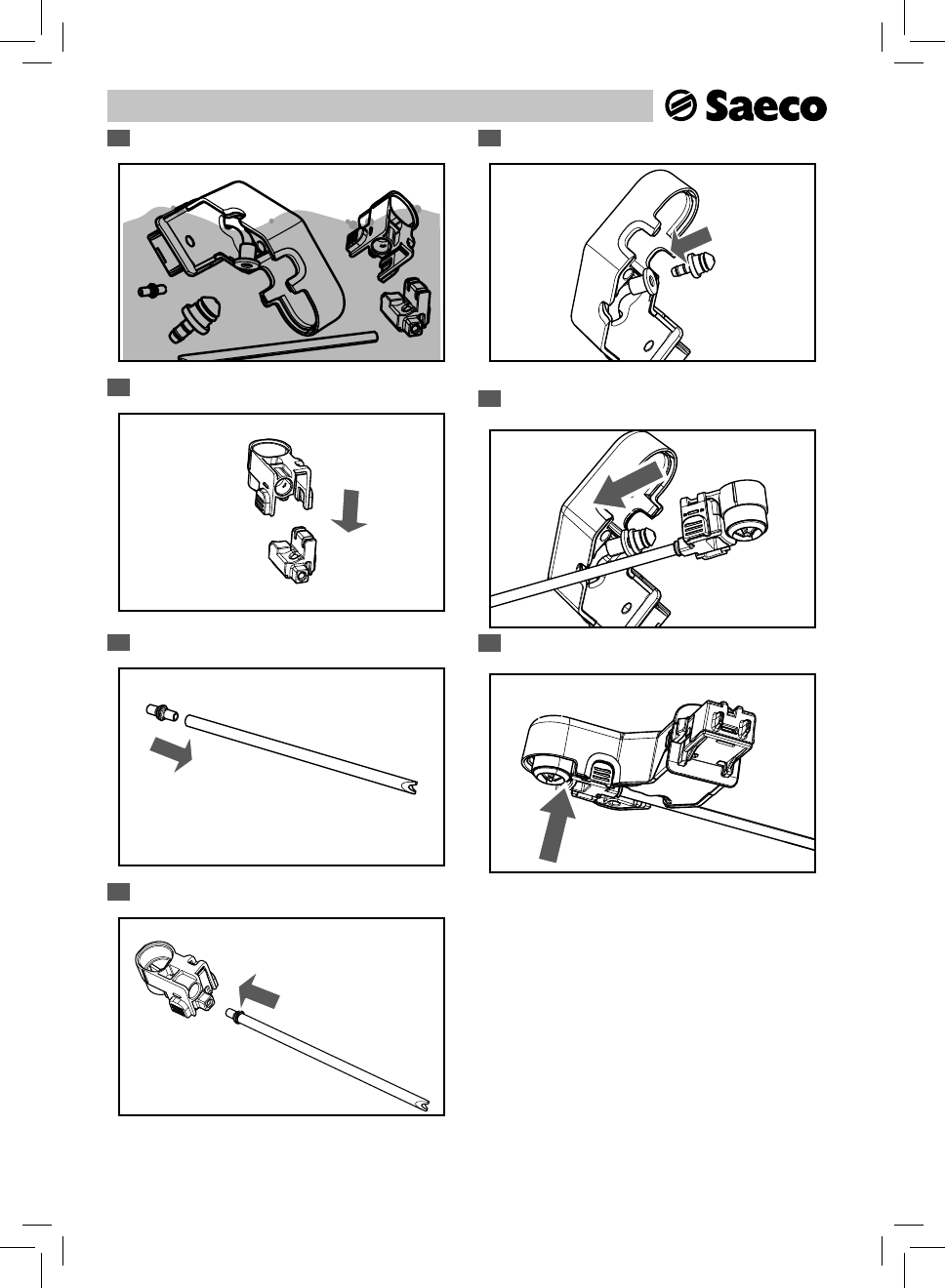 Saeco