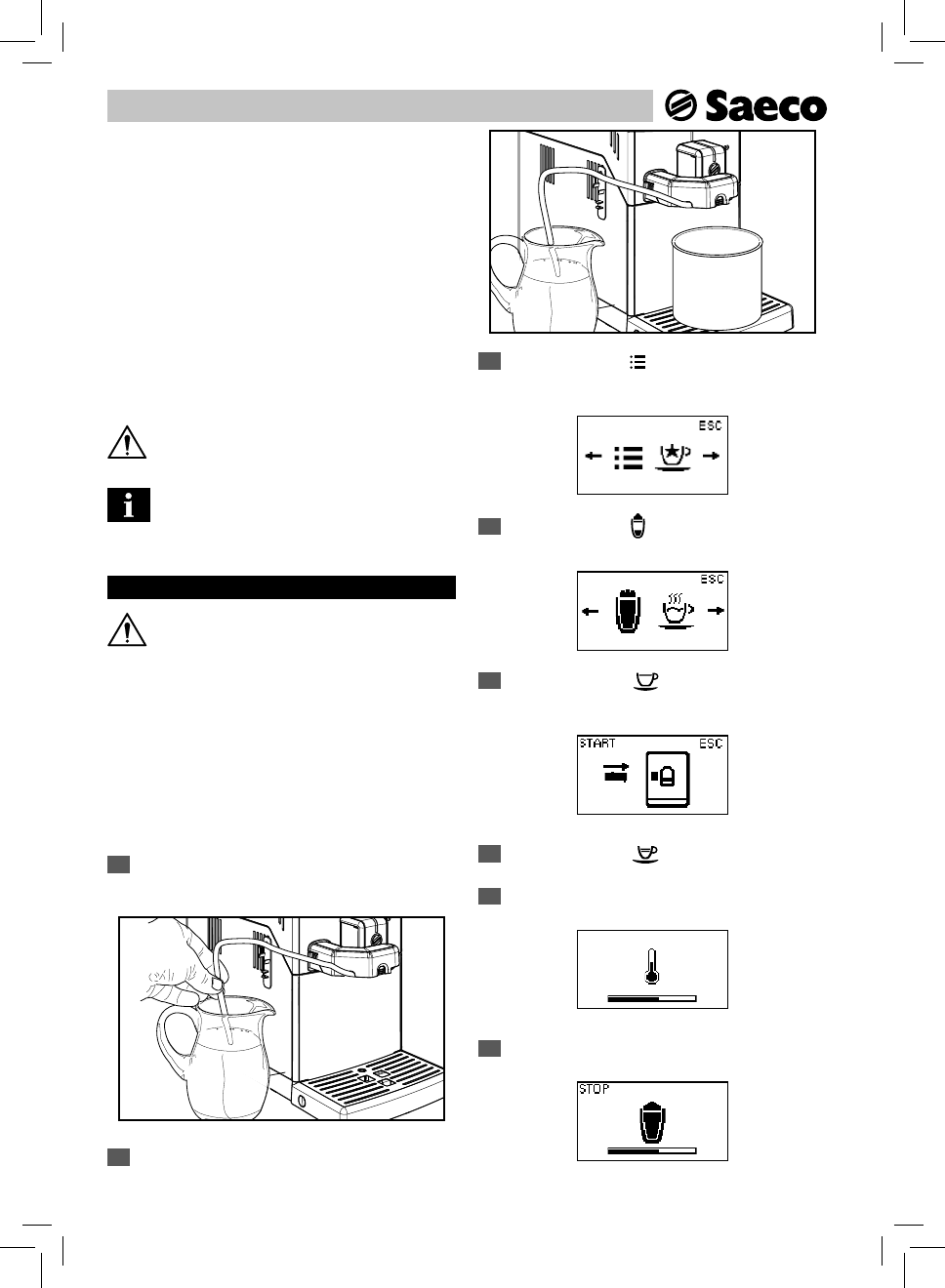 Saeco

ESC

ESC

START ESC

STOP