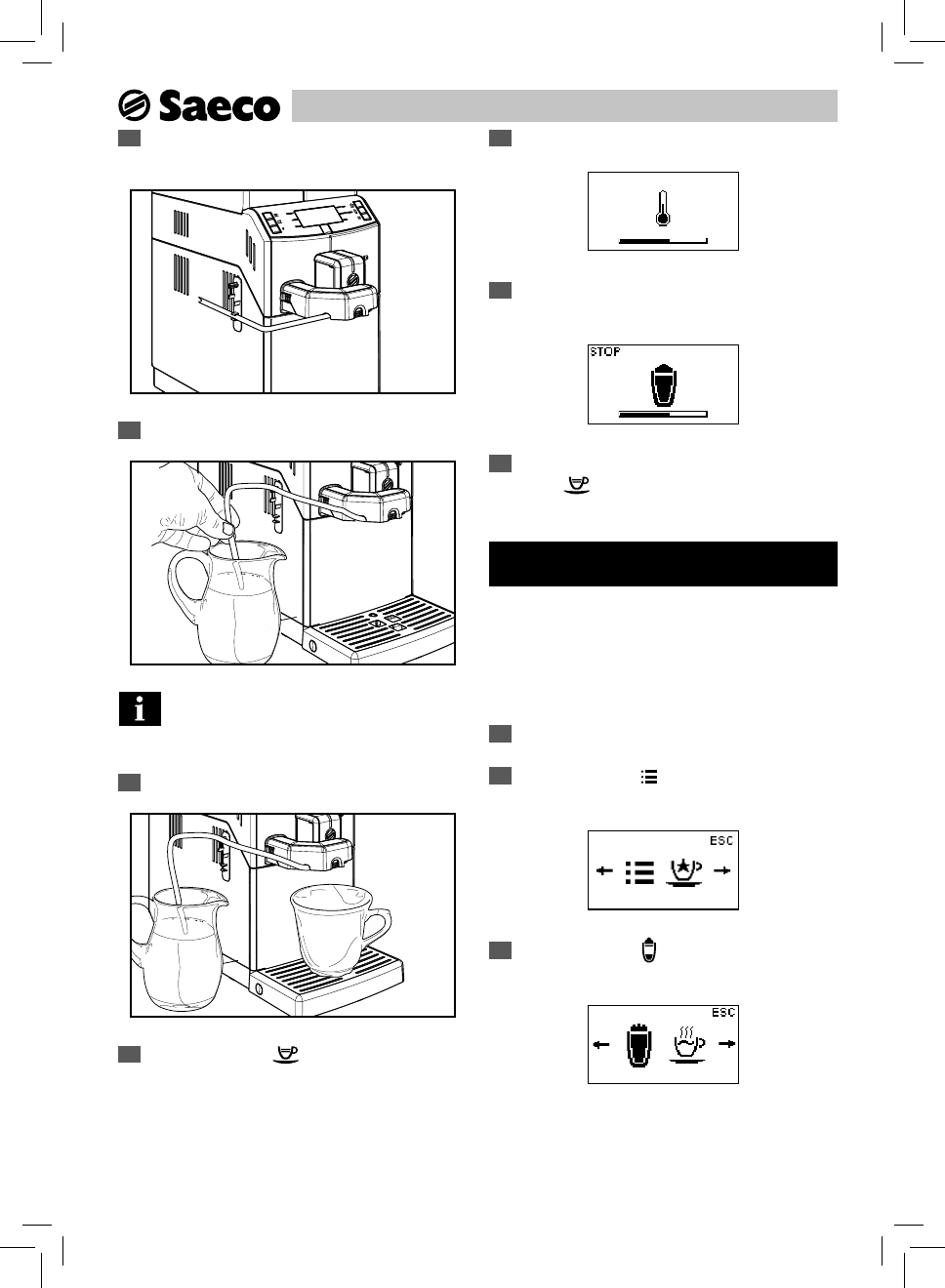 Saeco

STOP

ESC

ESC