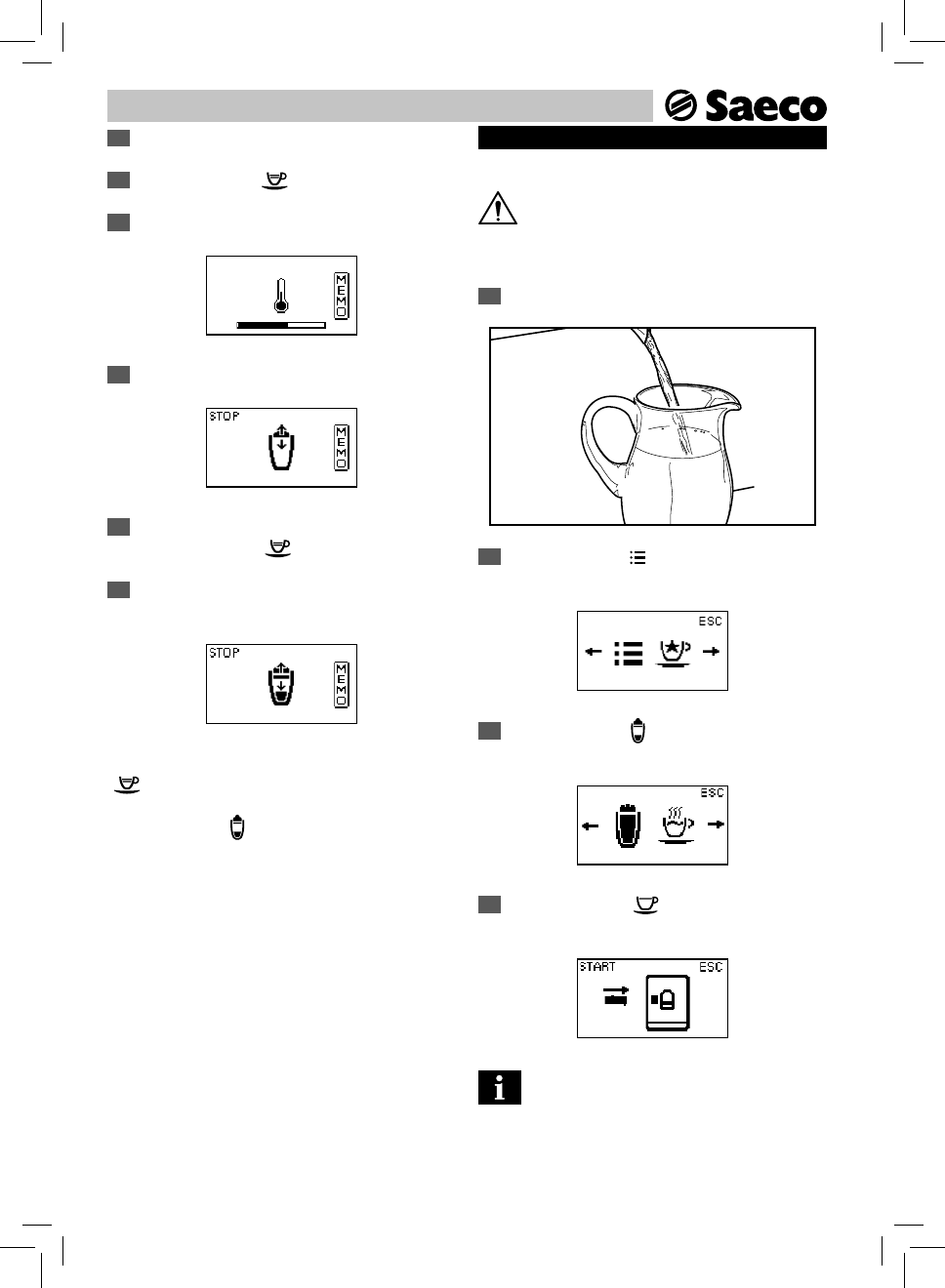 Saeco

MEMO

STOP

MEMO

STOP

MEMO

ESC

ESC

START ESC