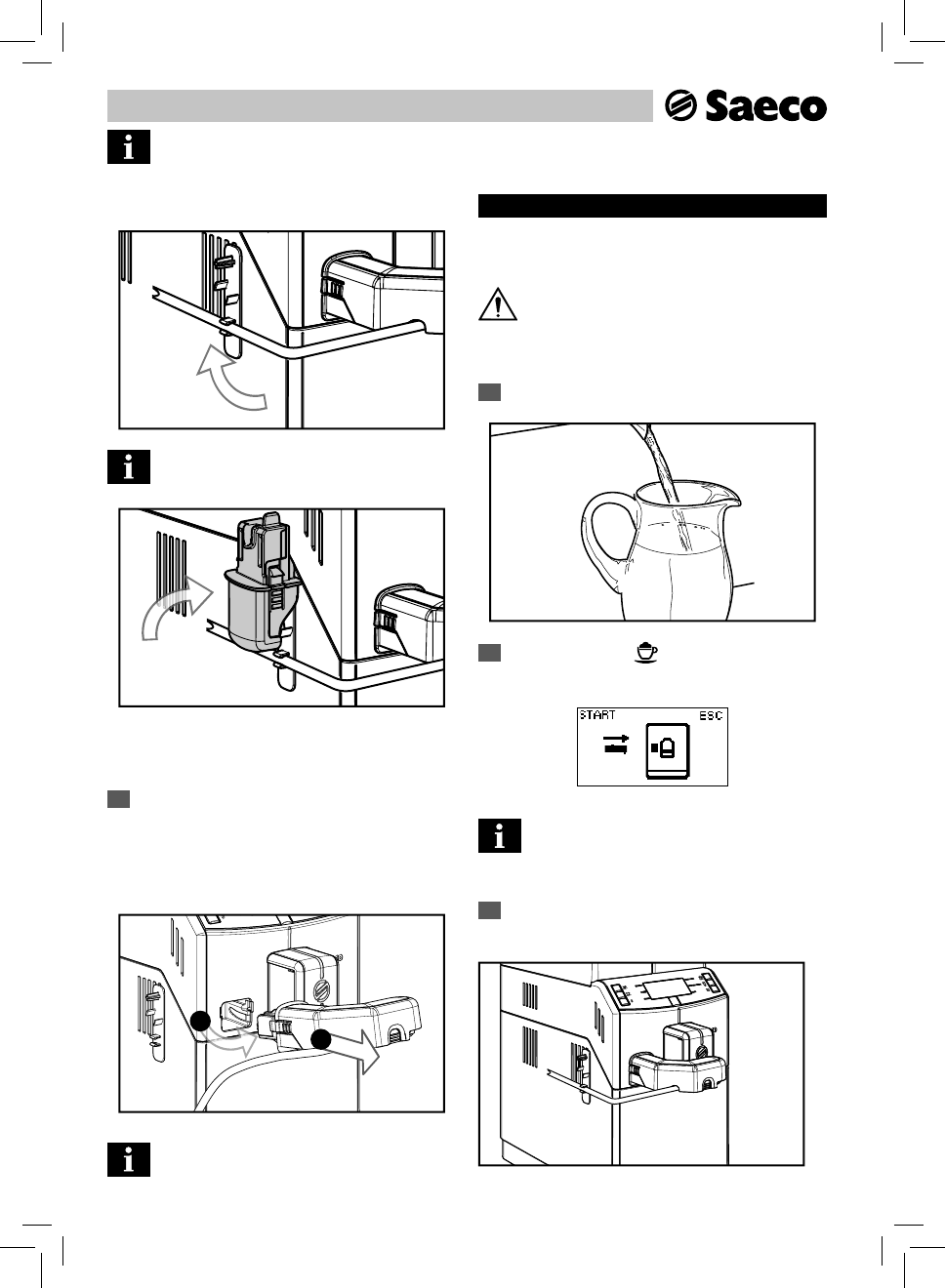 Saeco

START ESC