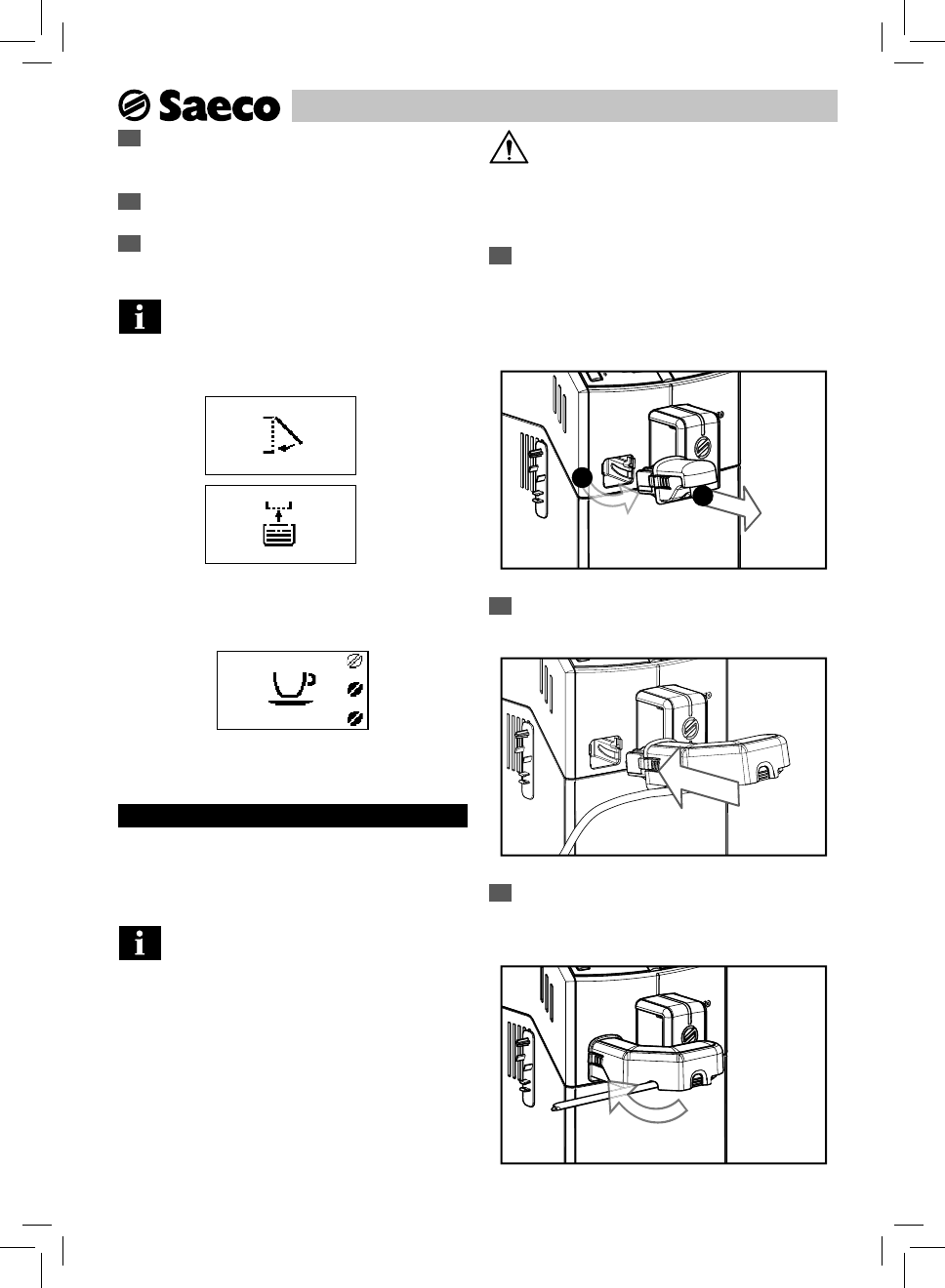 Saeco