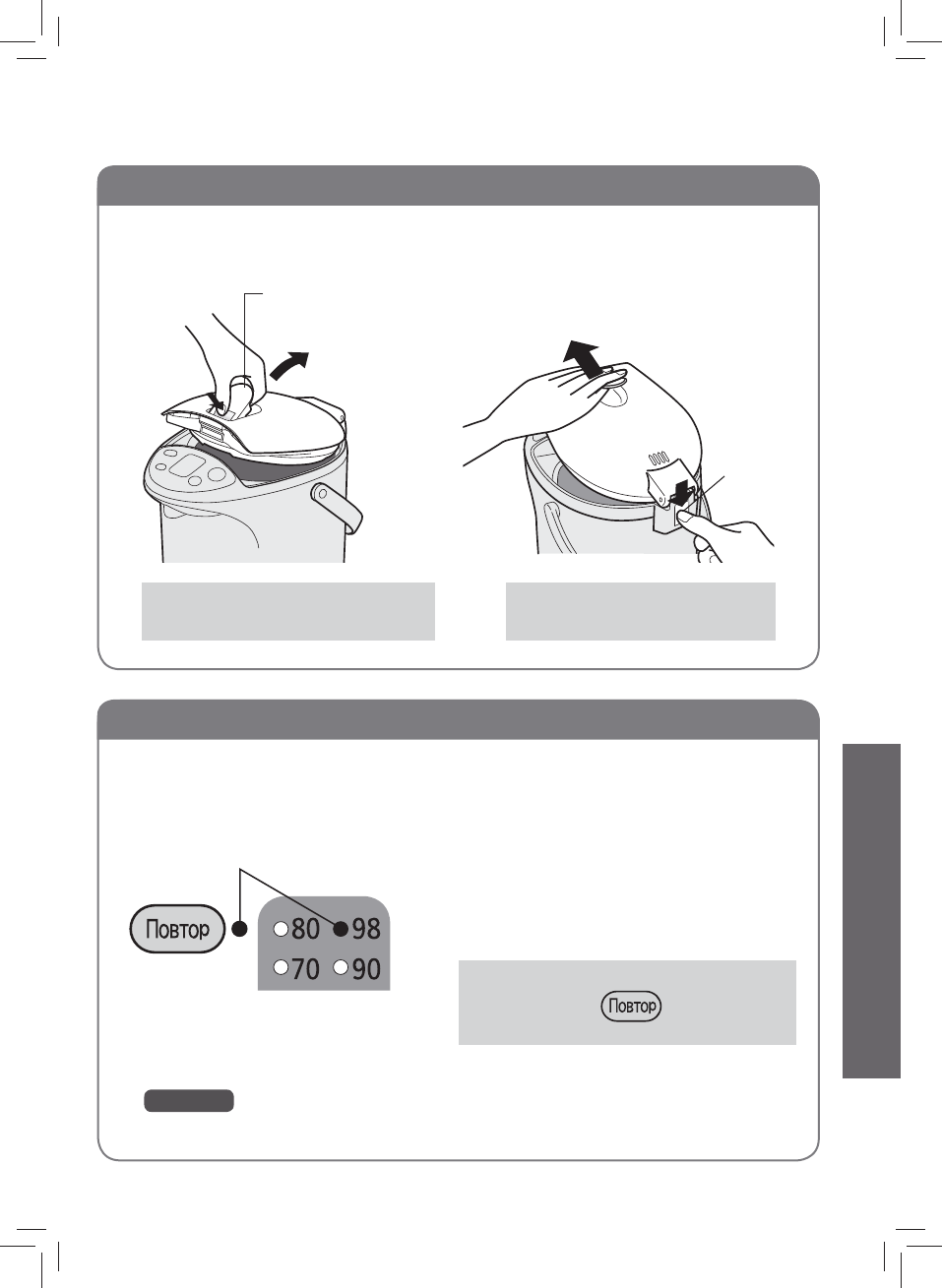 Повтор
80
98
70
90
Повтор