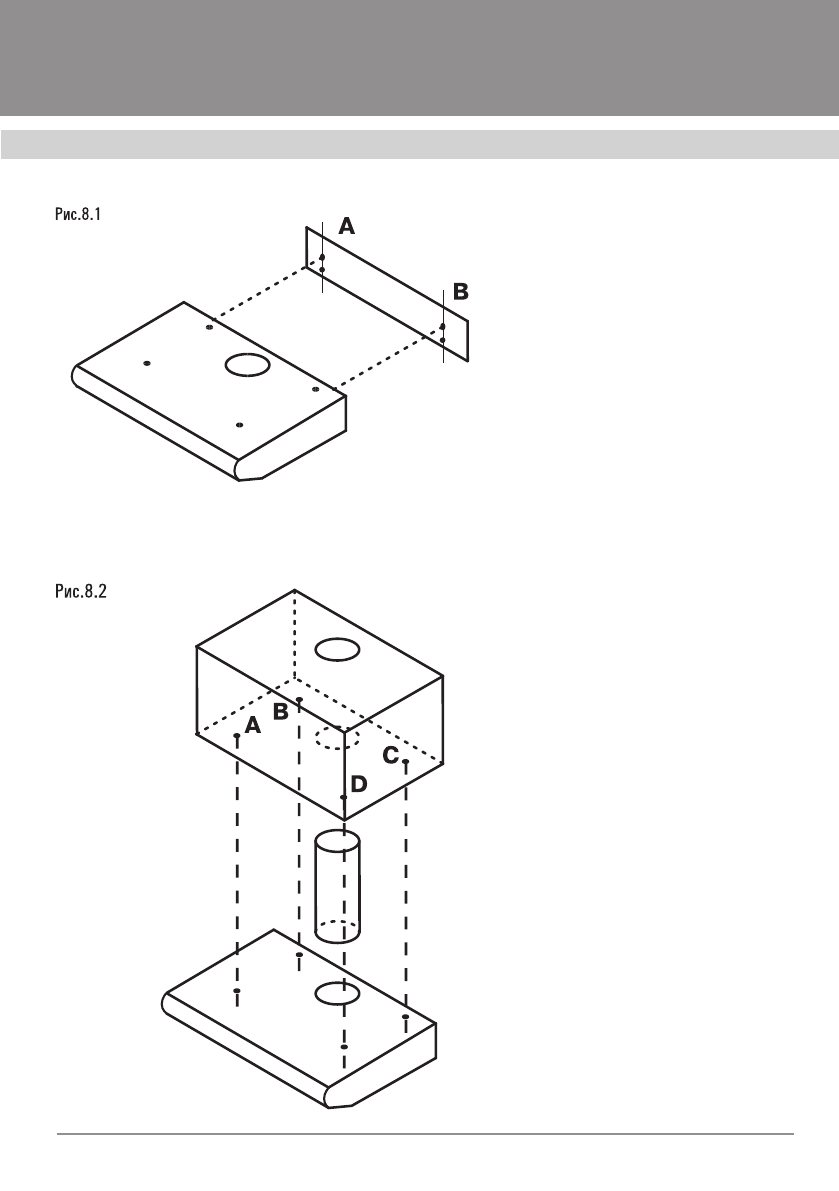 Рис.8.1

A

B

Рис.8.2

A
B
C
D