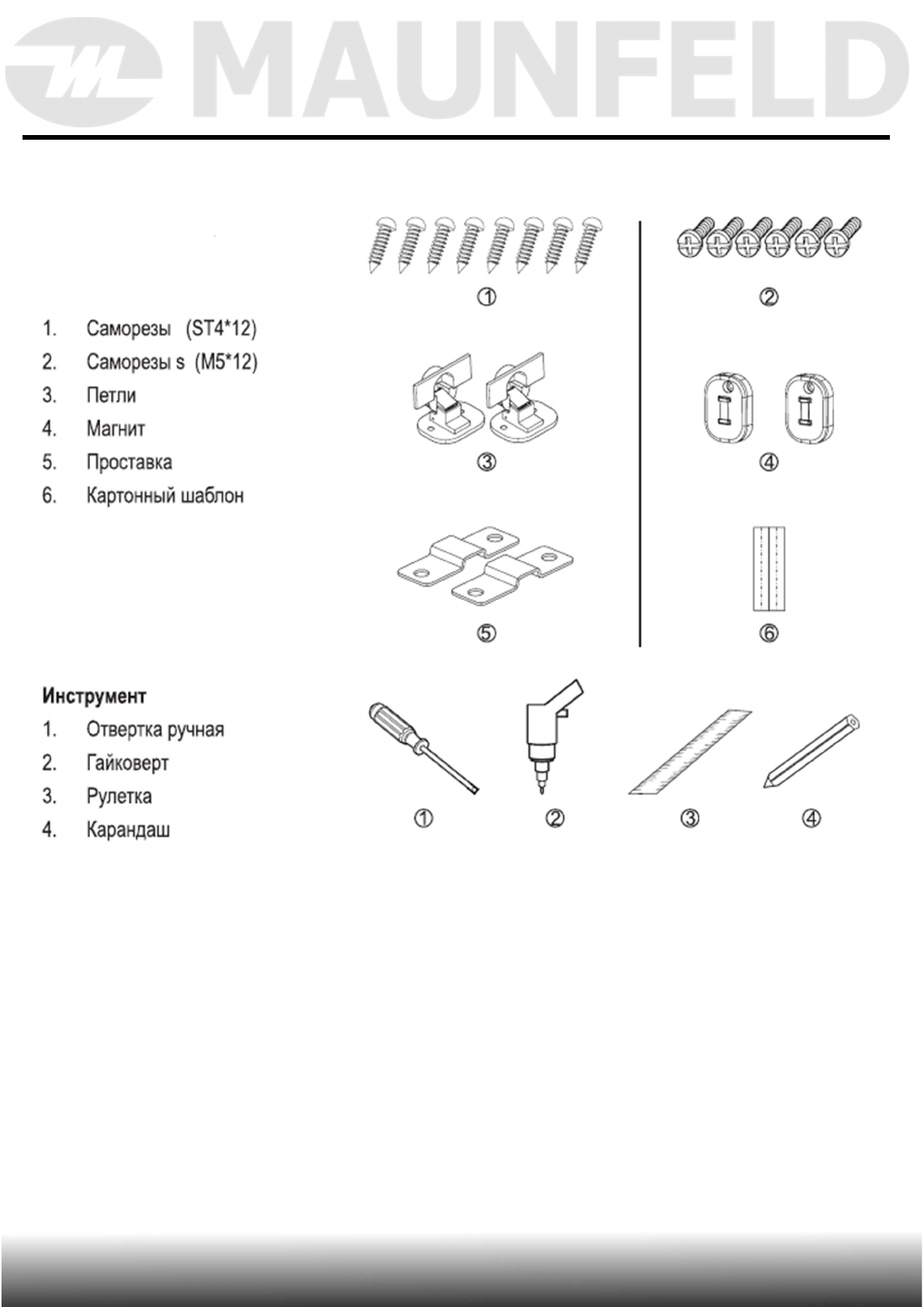 MAUNFELD

1. Саморезы (ST4*12)
2. Саморезы s (M5*12)
3. Петли
4. Магнит
5. Проставка
6. Картонный шаблон

①
②
③
④
⑤
⑥

Инструмент
1. Отвертка ручная
2. Гайковерт
3. Рулетка
4. Карандаш

① ② ③ ④