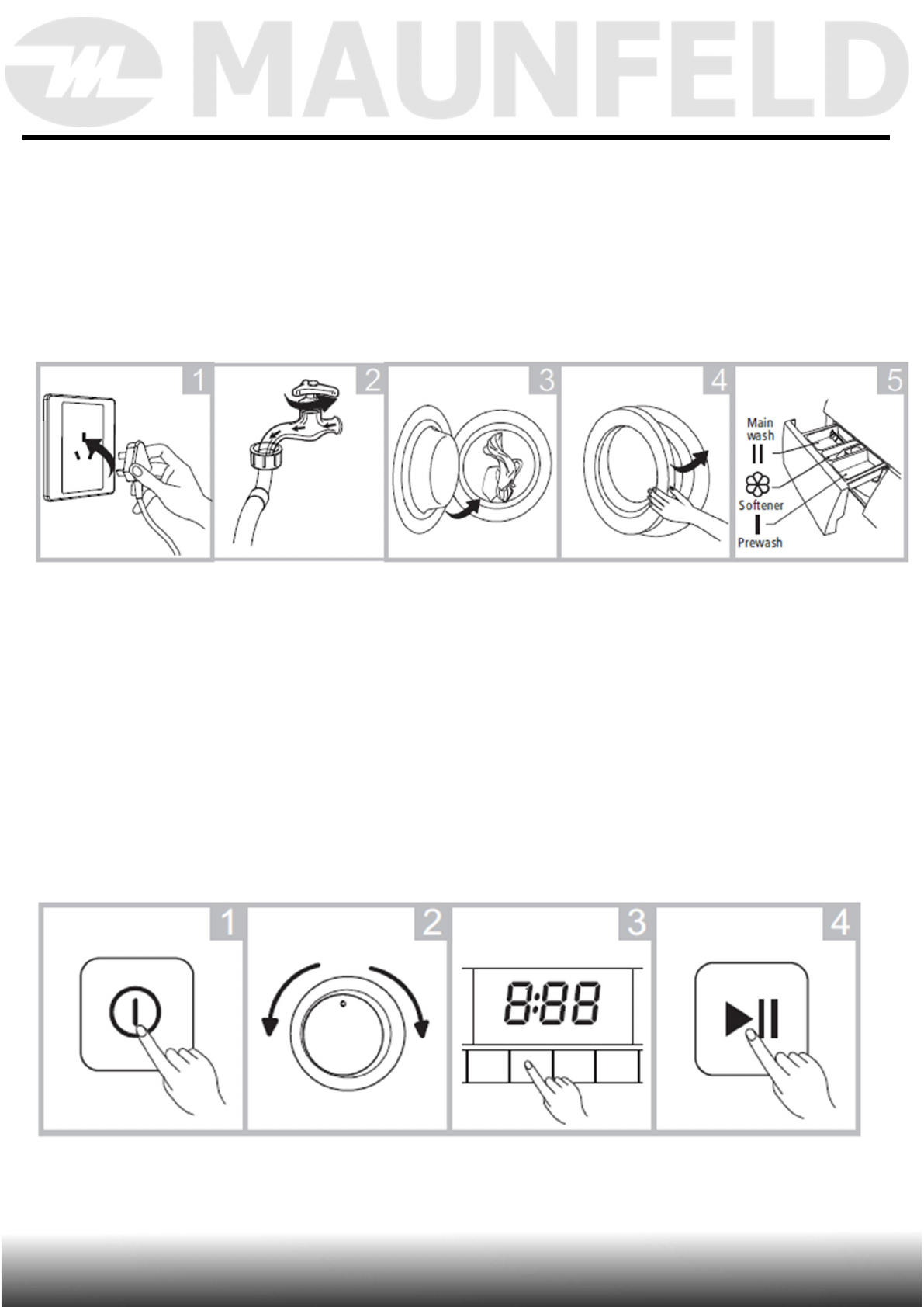 MAUNFELD

1

2

3

4

5

Main wash

Softener

Prewash

1

2

3

8:88

4