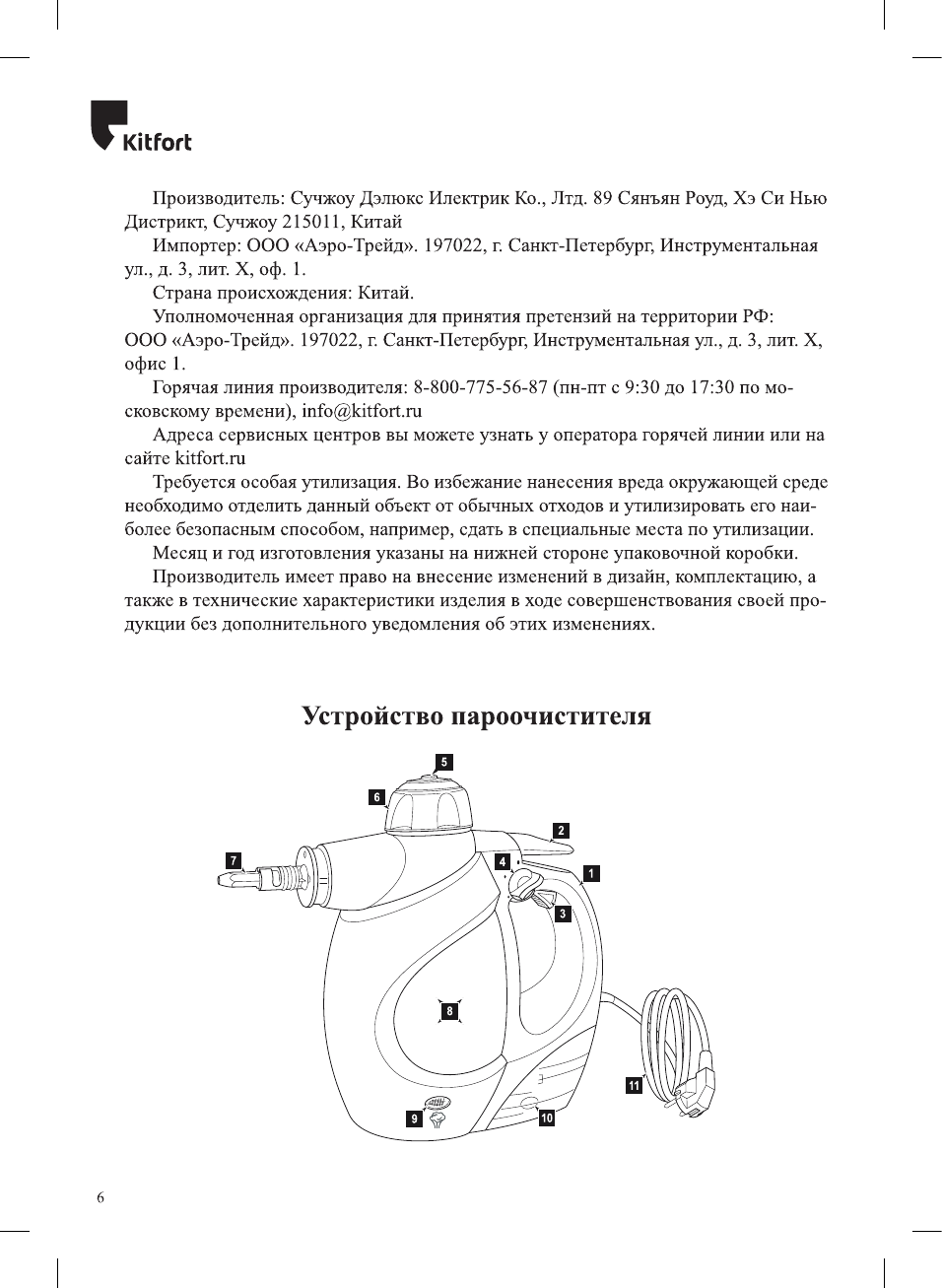 Kitfort

Производитель: Сучжоу Дэлюкс Илектрик Ко., Лтд. 89 Сянъян Роуд, Хэ Си Нью Дистрикт, Сучжоу 215011, Китай

Импортер: ООО «Аэро-Трейд». 197022, г. Санкт-Петербург, Инструментальная ул., д. 3, лит. Х, оф. 1.

Страна происхождения: Китай.

Уполномоченная организация для принятия претензий на территории РФ: ООО «Аэро-Трейд». 197022, г. Санкт-Петербург, Инструментальная ул., д. 3, лит. Х, офис 1.

Горячая линия производителя: 8-800-775-56-87 (пн-пт с 9:30 до 17:30 по московскому времени), info@kitfort.ru

Адреса сервисных центров вы можете узнать у оператора горячей линии или на сайте kitfort.ru

Требуется особая утилизация. Во избежание нанесения вреда окружающей среде необходимо отделить данный объект от обычных отходов и утилизировать его наиболее безопасным способом, например, сдать в специальные места по утилизации.

Месяц и год изготовления указаны на нижней стороне упаковочной коробки.

Производитель имеет право на внесение изменений в дизайн, комплектацию, а также в технические характеристики изделия в ходе совершенствования своей продукции без дополнительного уведомления об этих изменениях.

Устройство пароочистителя

5
6
2
7
4
1
3
8
11
9
10

6