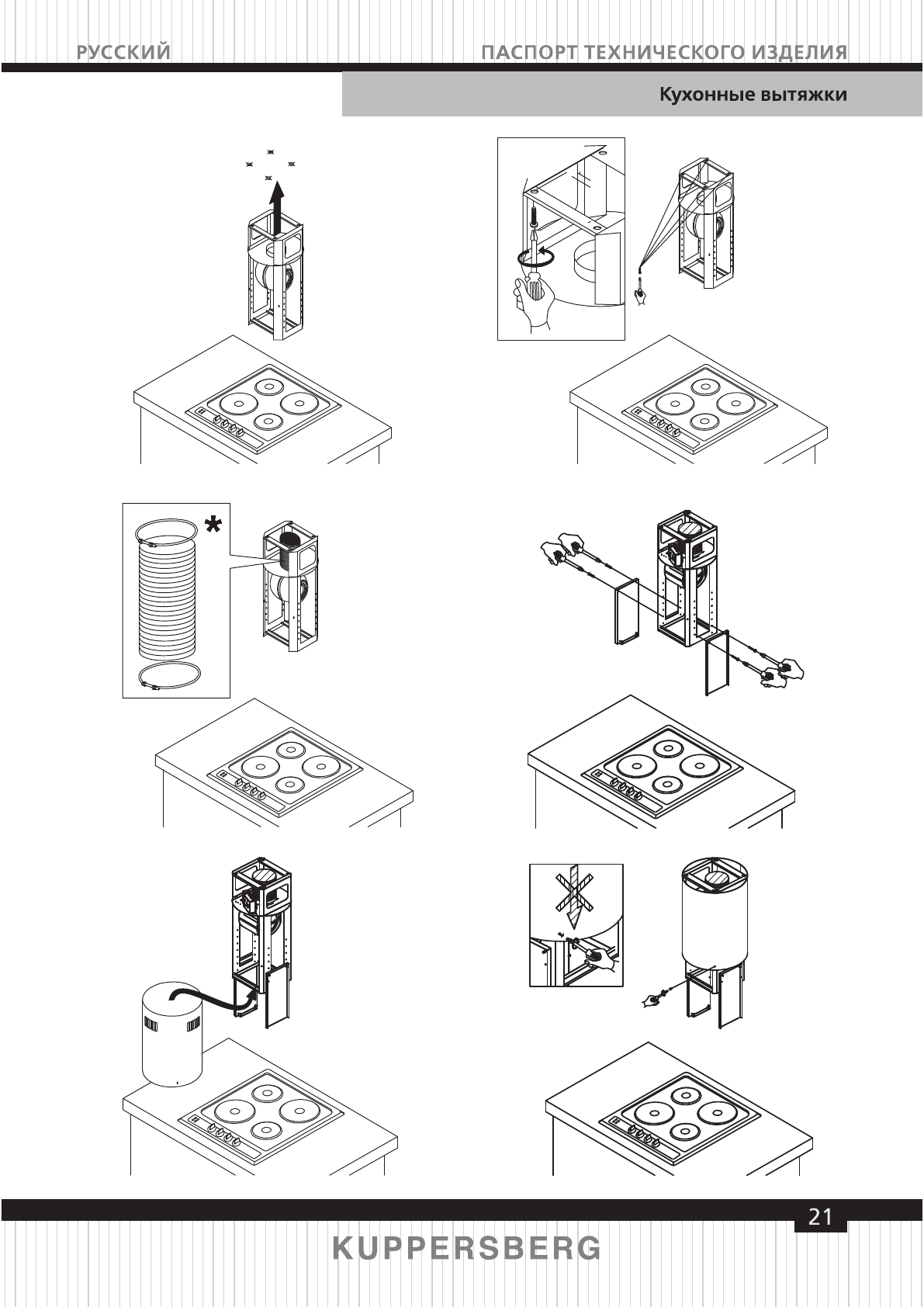 РУССКИЙ

ПАСПОРТ ТЕХНИЧЕСКОГО ИЗДЕЛИЯ

Кухонные вытяжки

*

21

KUPPERSBERG