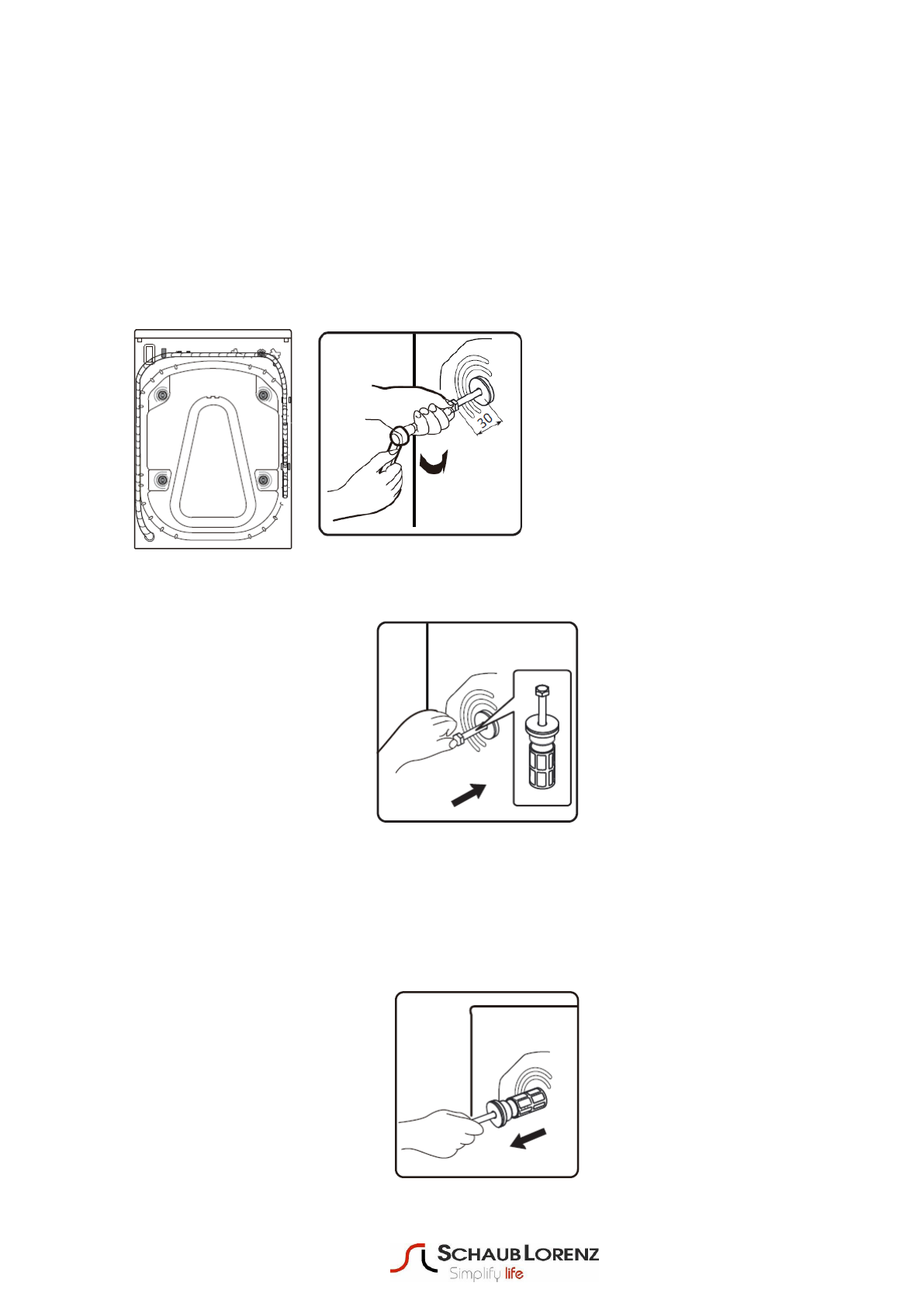 30

SCHAUB LORENZ
Simplify life