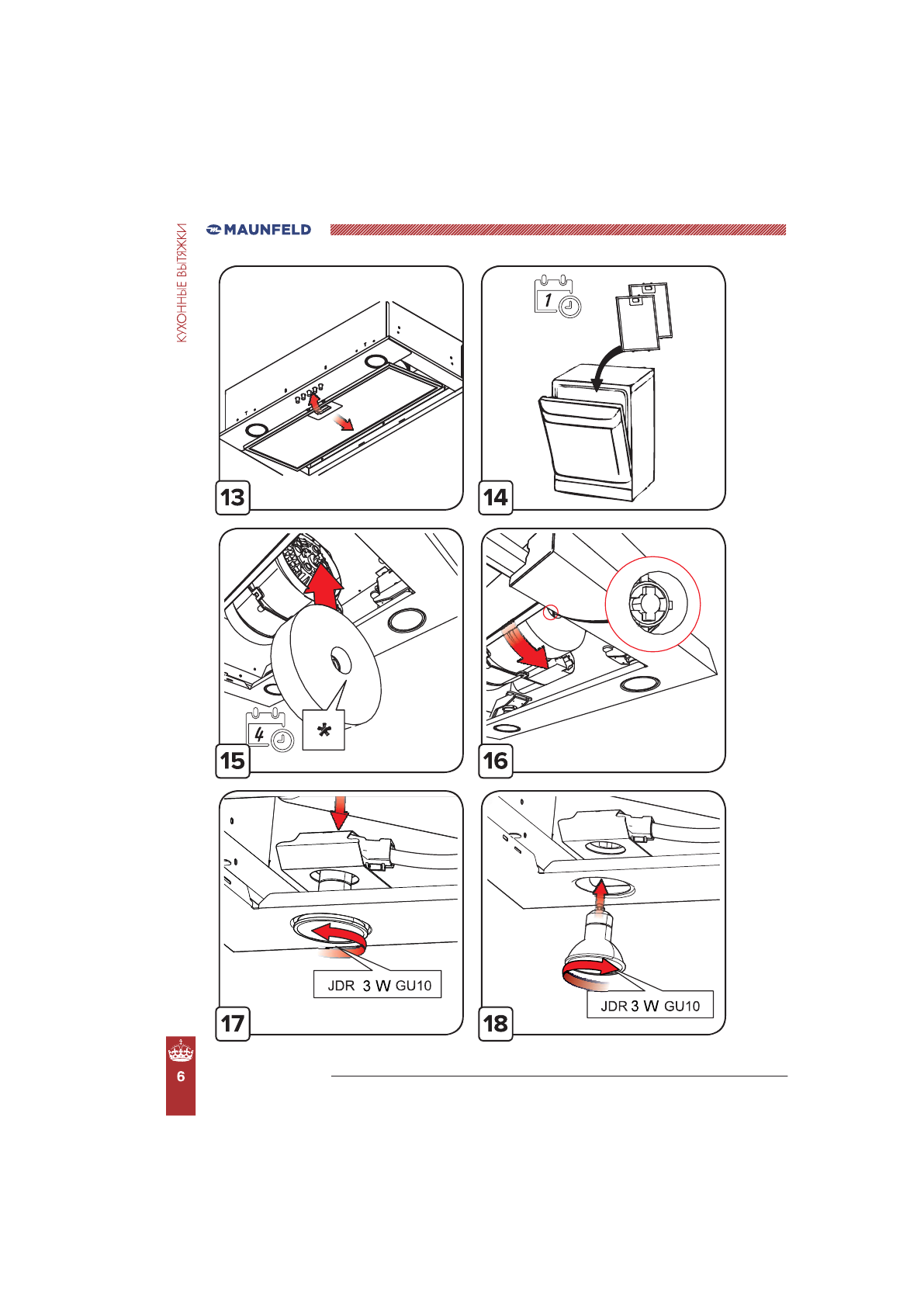 КУХОННЫЕ ВЫТЯЖКИ

MAUNFELD

13

1

14

4

*

15

16

JDR 3 W GU10

17

JDR 3 W GU10

18

6