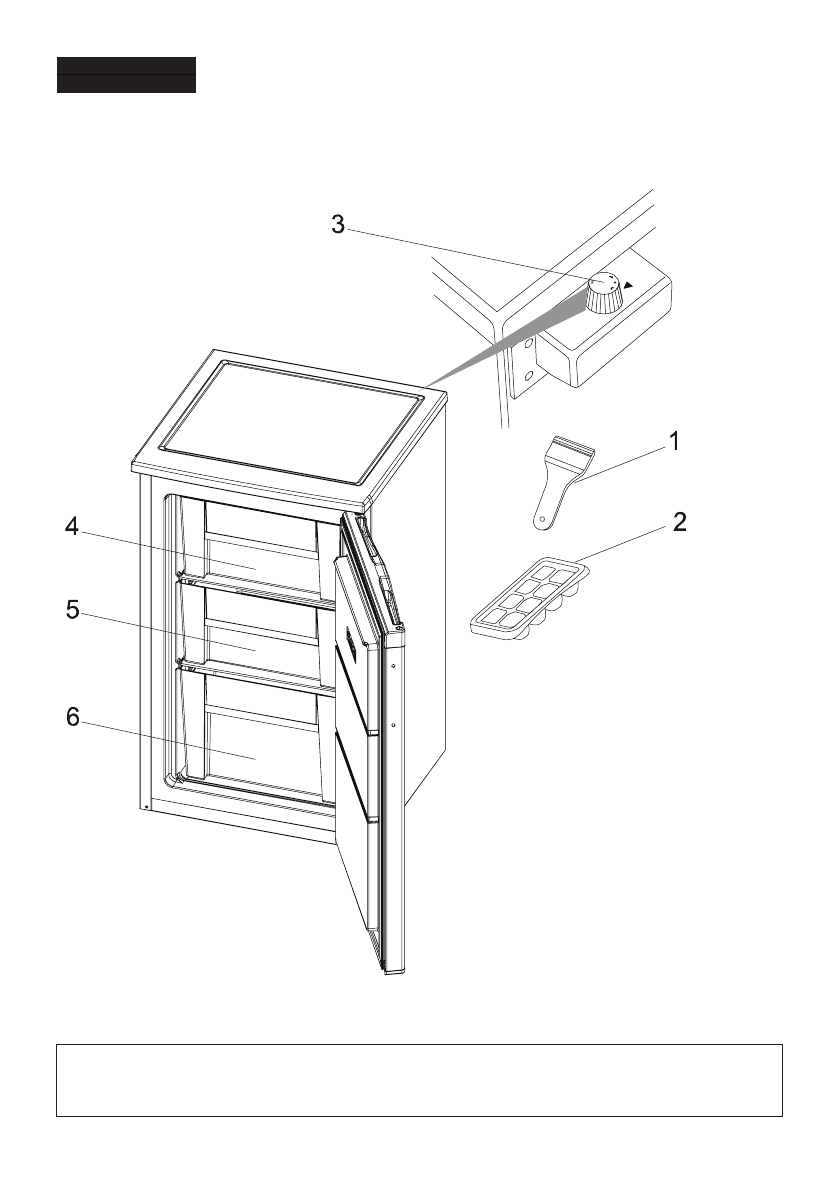 3

1

2

4

5

6