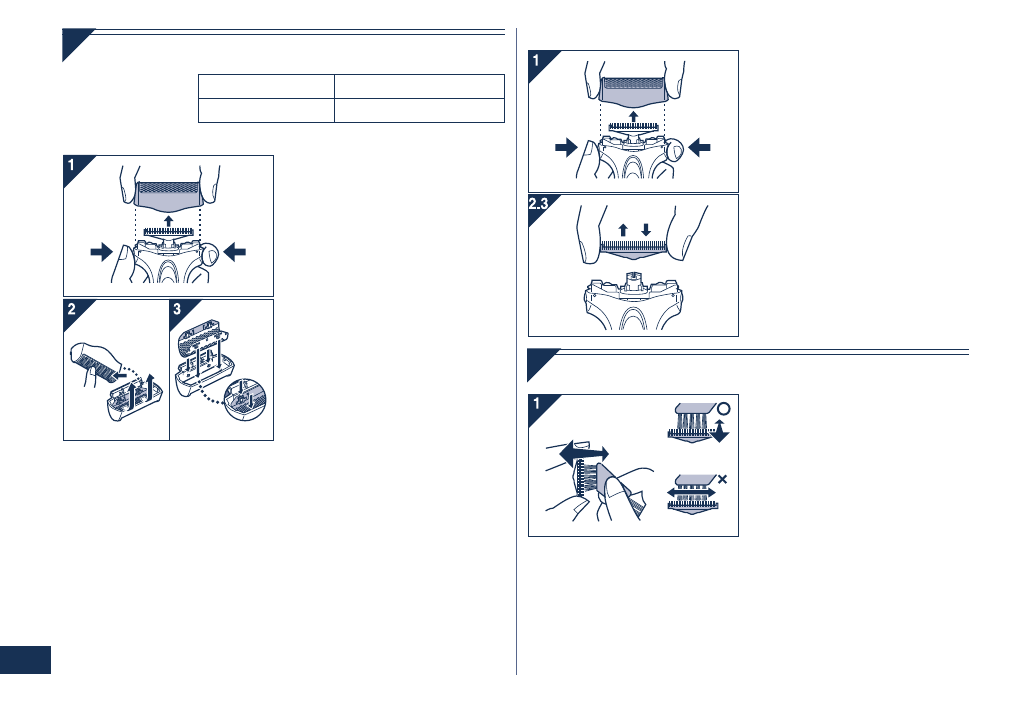 1

2

3

1

2.3

1