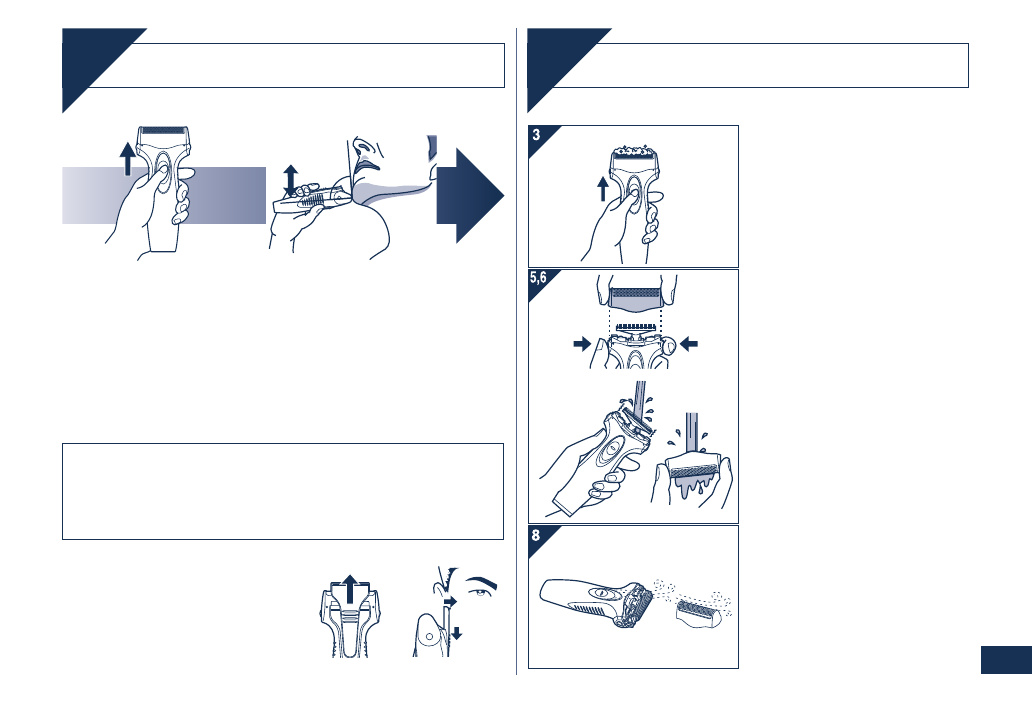 3

5,6

8