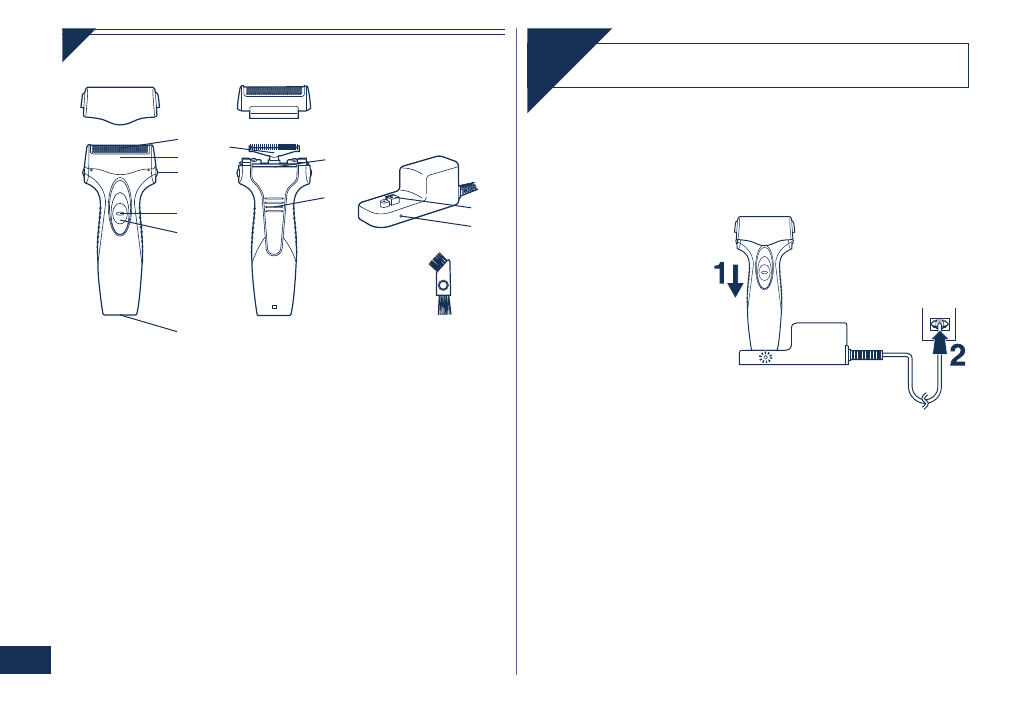 1

2