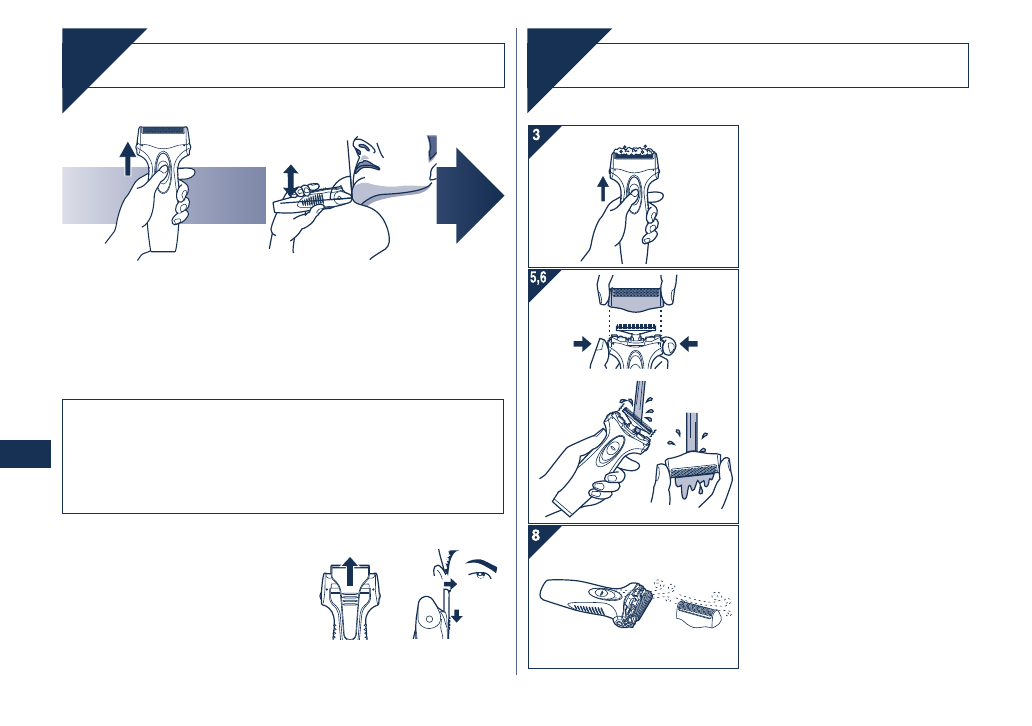 3

5,6

8