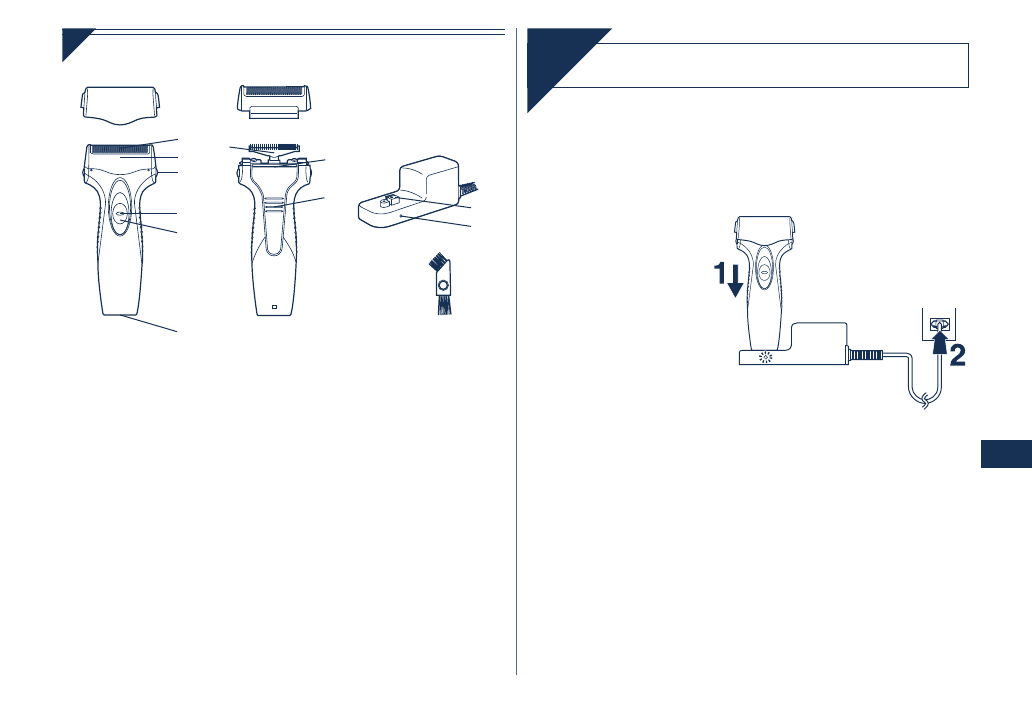 1

2