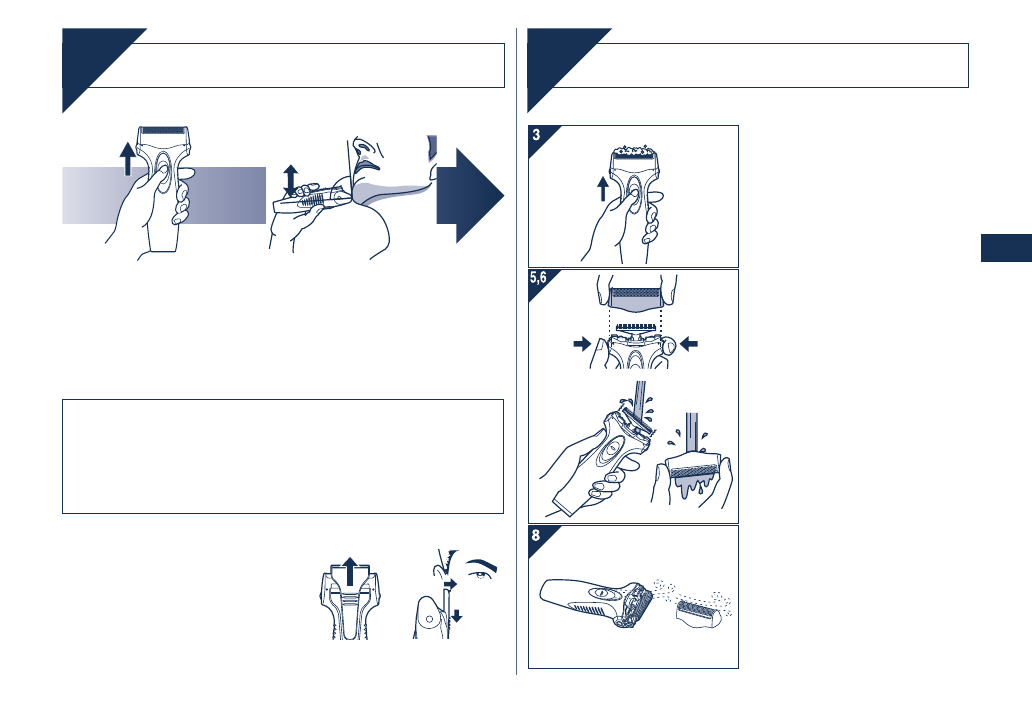 3

5,6

8