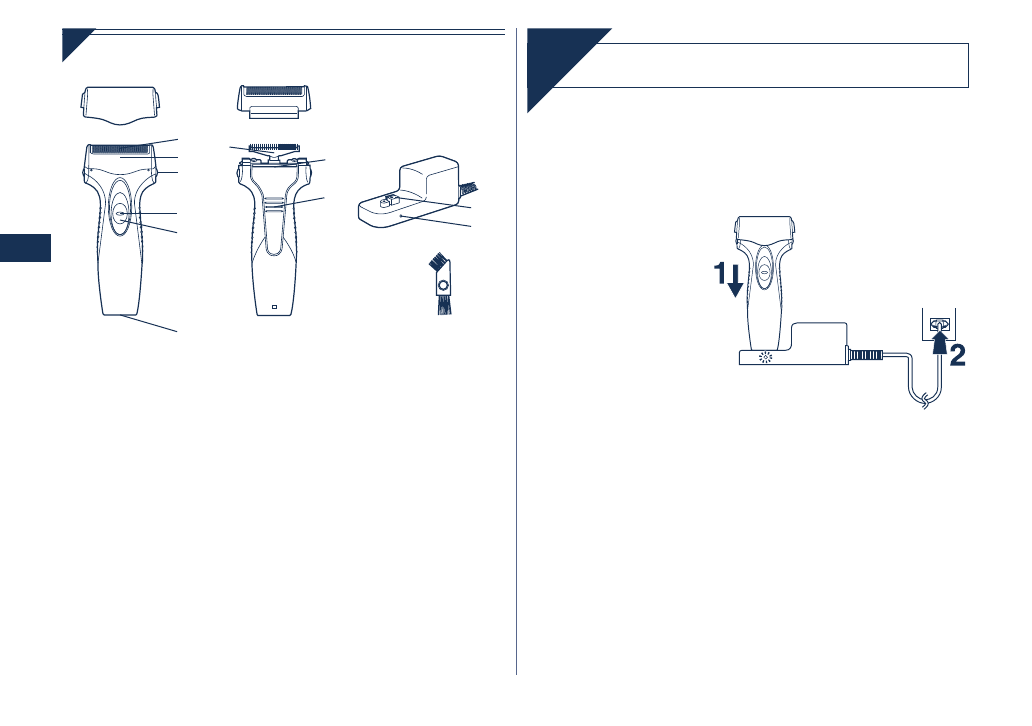 1

2