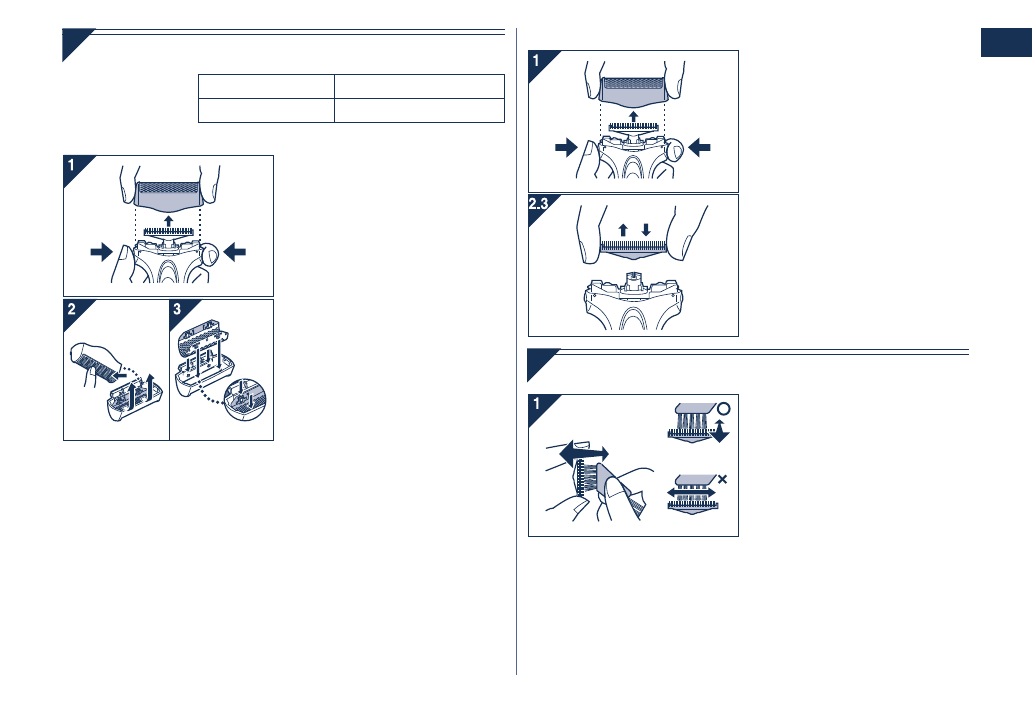 1

2

3

1

2.3

1