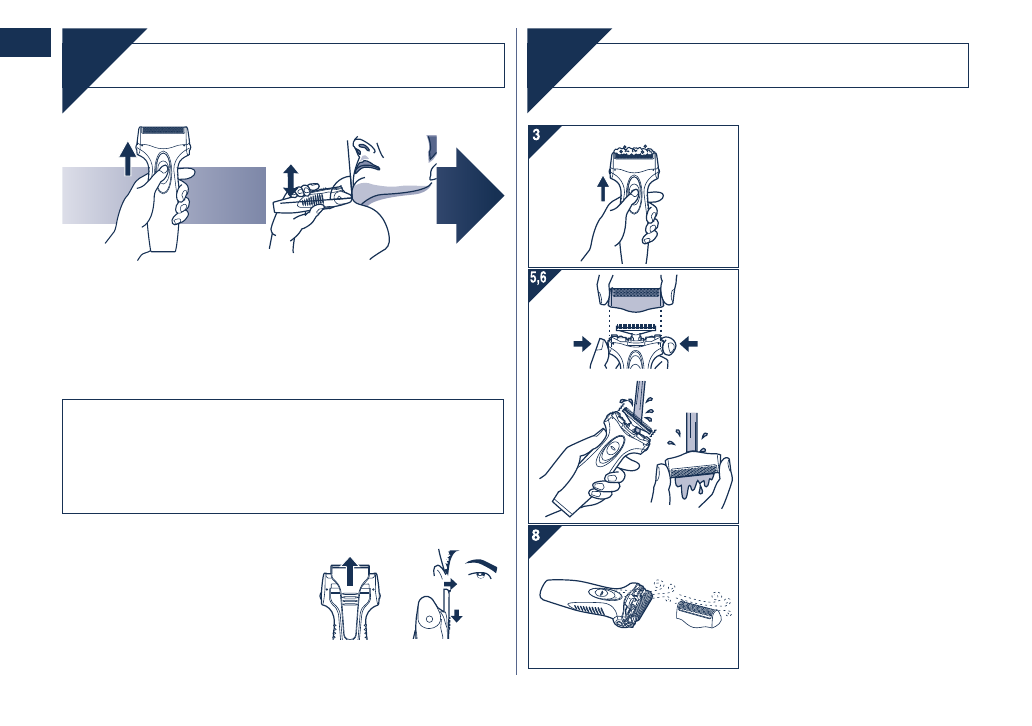 3

5,6

8